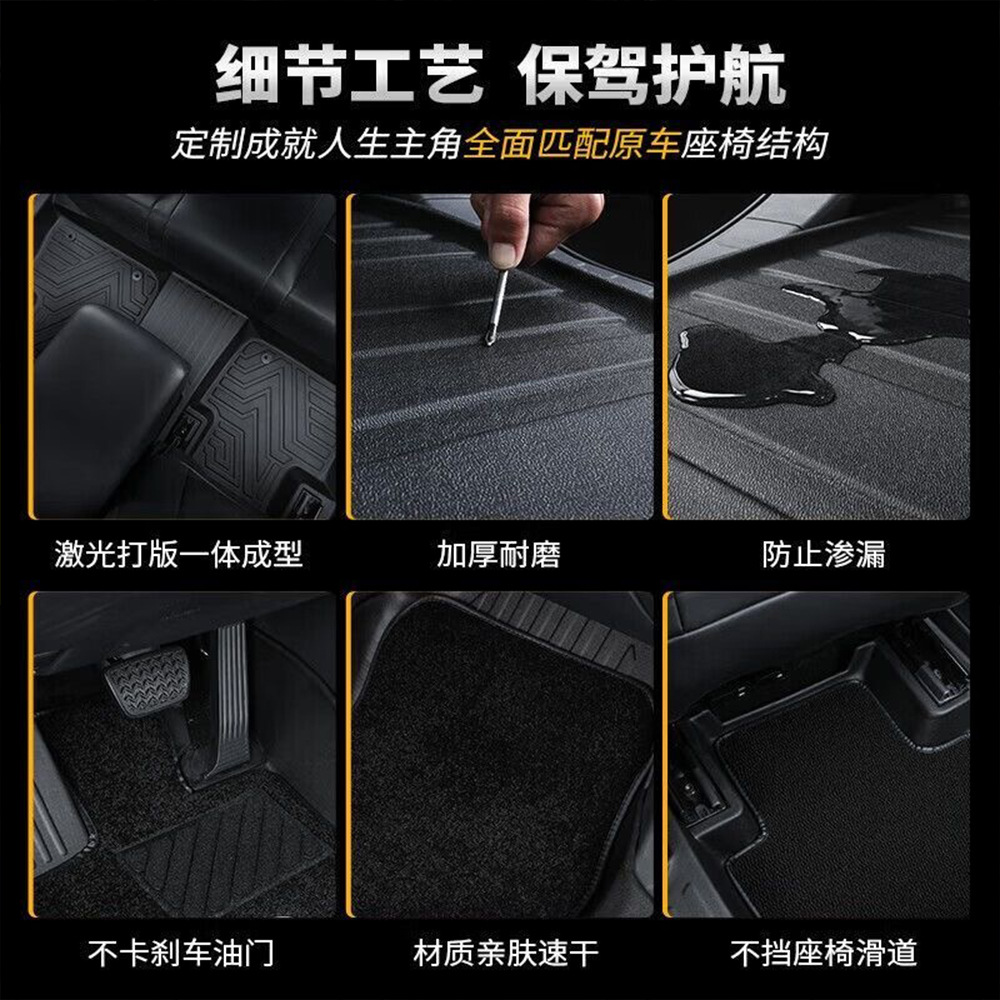 细节工艺 保驾护航

定制成就人生主角全面匹配原车座椅结构

激光打版一体成型

加厚耐磨

防止渗漏

不卡刹车油门

材质亲肤速干

不挡座椅滑道