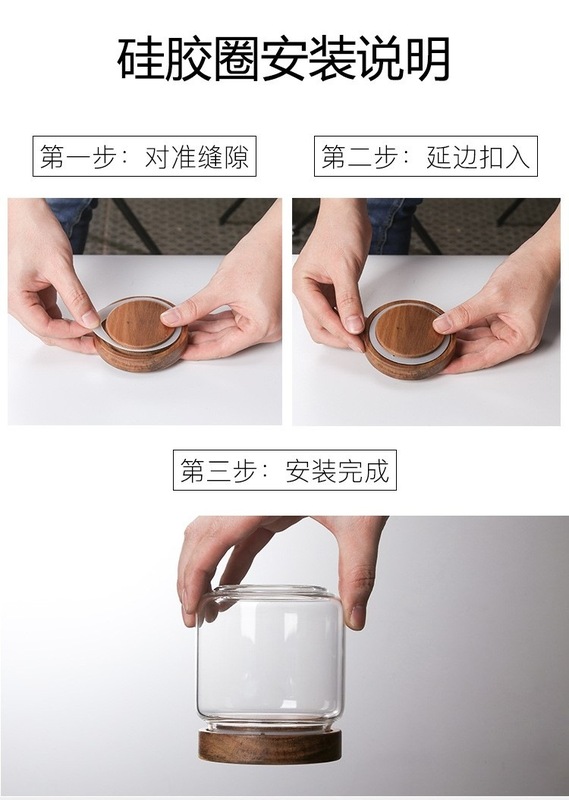 硅胶圈安装说明

第一步：对准缝隙

第二步：延边扣入

第三步：安装完成