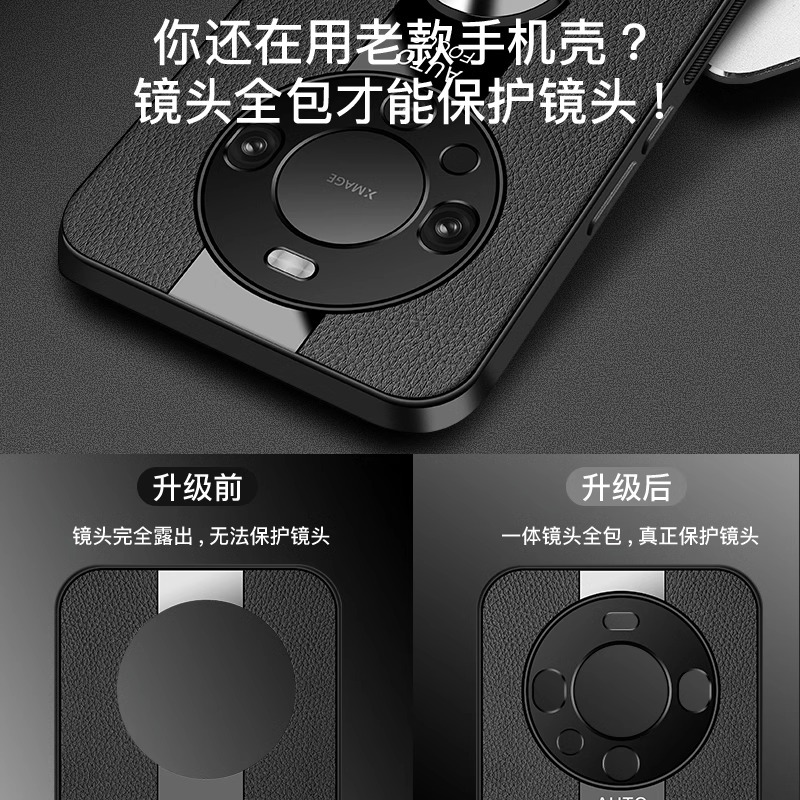 你还在用老款手机壳？
镜头全包才能保护镜头！

XMAGE

升级前

镜头完全露出，无法保护镜头

升级后

一体镜头全包，真正保护镜头