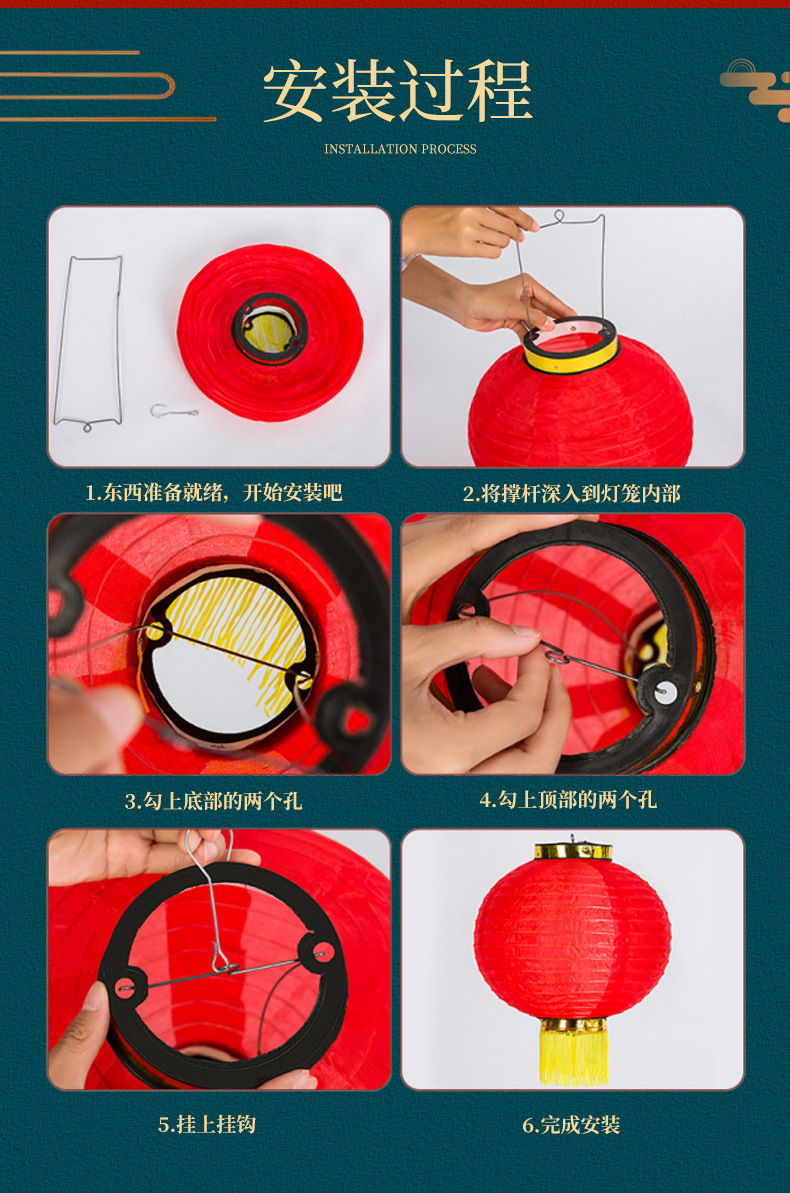 安装过程

INSTALLATION PROCESS

1.东西准备就绪，开始安装吧

2.将撑杆深入到灯笼内部

3.勾上底部的两个孔

4.勾上顶部的两个孔

5.挂上挂钩

6.完成安装