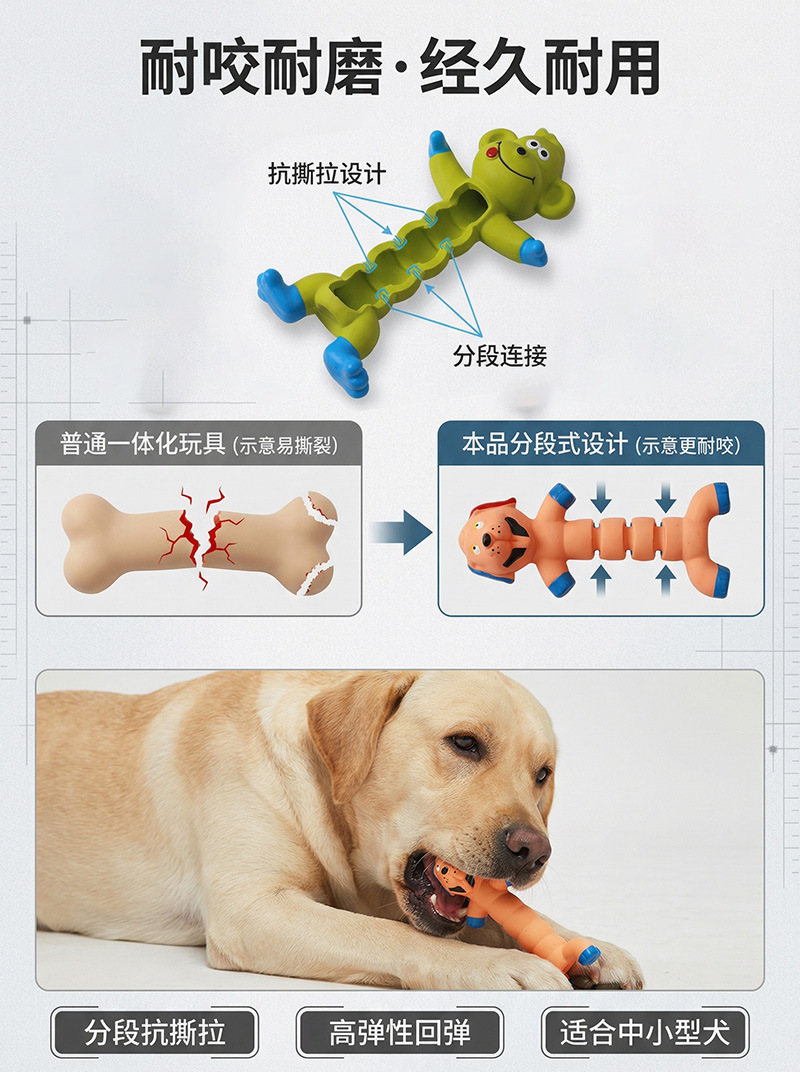 耐咬耐磨·经久耐用

抗撕拉设计

分段连接

普通一体化玩具 (示意易撕裂)

本品分段式设计 (示意更耐咬)

分段抗撕拉

高弹性回弹

适合中小型犬