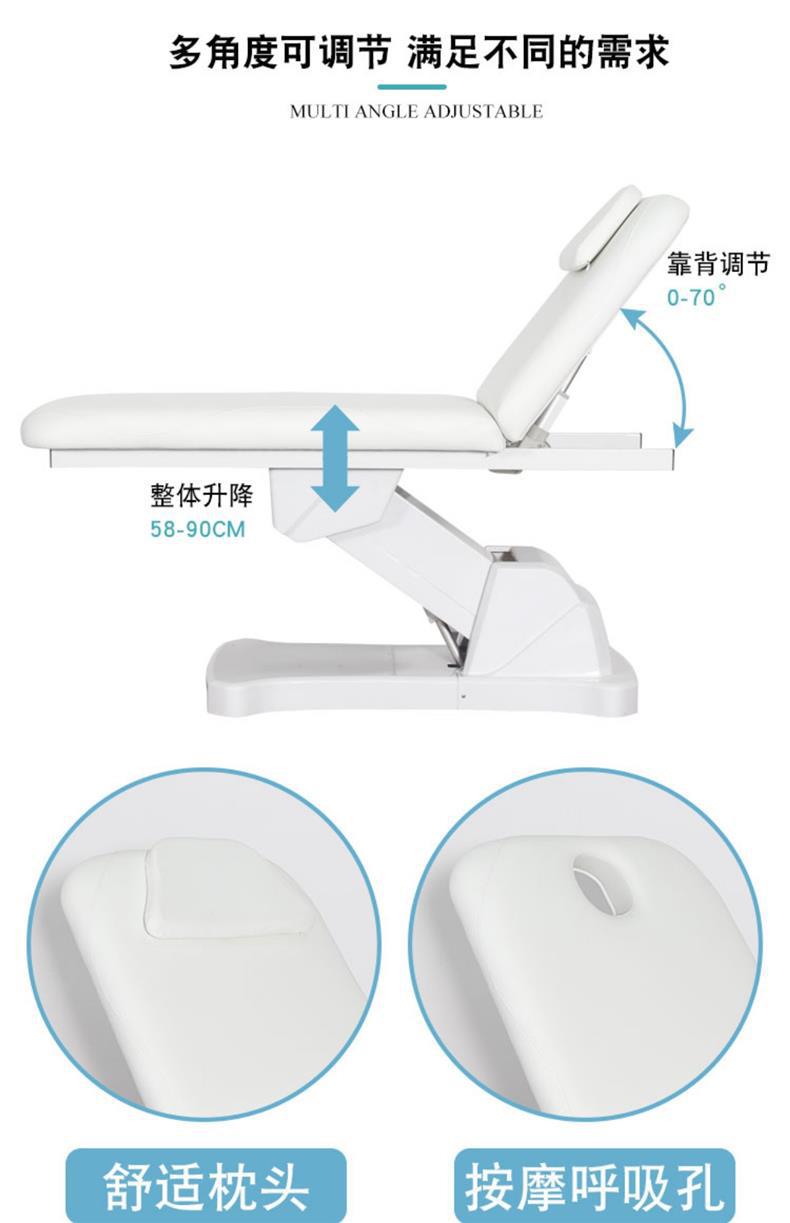 多角度可调节 满足不同的需求

MULTI ANGLE ADJUSTABLE

靠背调节
0-70°

整体升降
58-90CM

舒适枕头

按摩呼吸孔