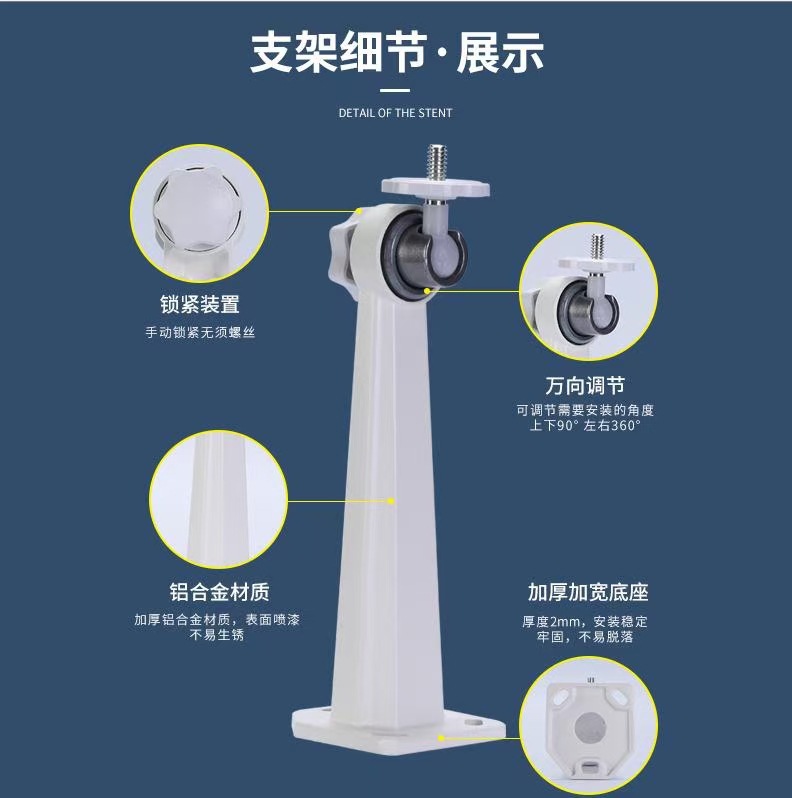 支架细节·展示

DETAIL OF THE STENT

锁紧装置
手动锁紧无须螺丝

万向调节
可调节需要安装的角度
上下90° 左右360°

铝合金材质
加厚铝合金材质，表面喷漆
不易生锈

加厚加宽底座
厚度2mm，安装稳定
牢固，不易脱落