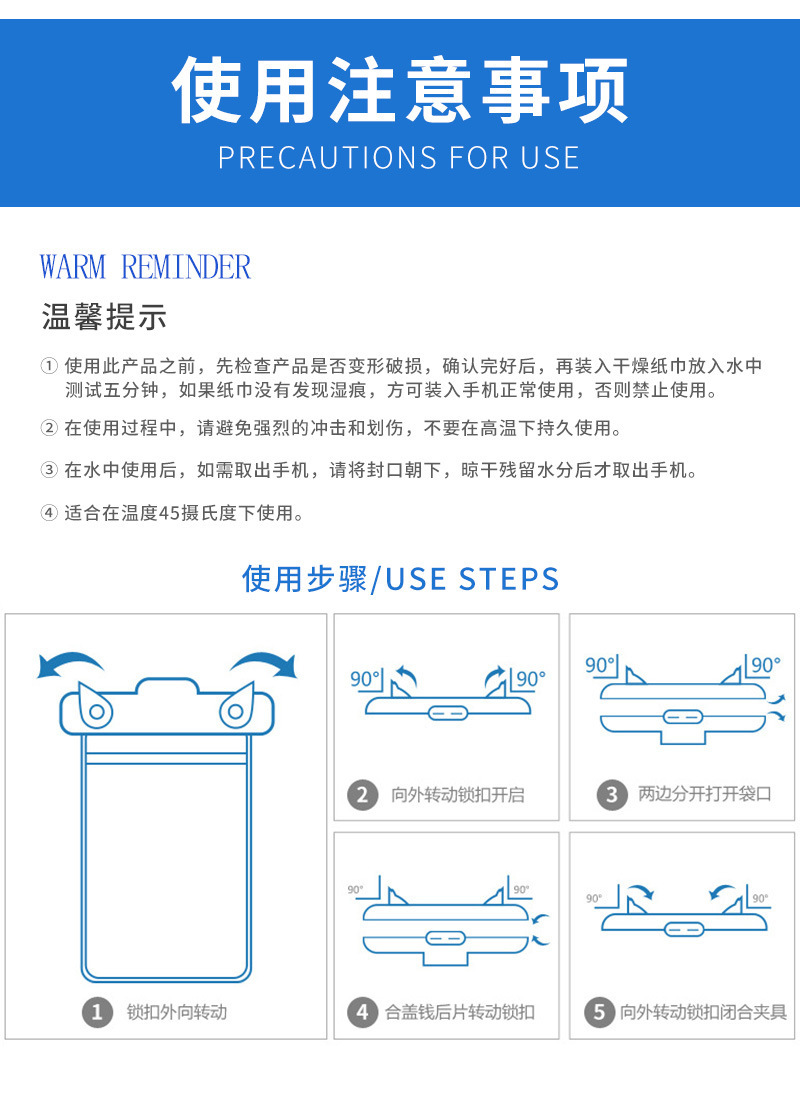 使用注意事项
PRECAUTIONS FOR USE

WARM REMINDER
温馨提示

① 使用此产品之前，先检查产品是否变形破损，确认完好后，再装入干燥纸巾放入水中测试五分钟，如果纸巾没有发现湿痕，方可装入手机正常使用，否则禁止使用。

② 在使用过程中，请避免强烈的冲击和划伤，不要在高温下持久使用。

③ 在水中使用后，如需取出手机，请将封口朝下，晾干残留水分后才取出手机。

④ 适合在温度45摄氏度下使用。

使用步骤/USE STEPS

1 锁扣外向转动

90° 90°
2 向外转动锁扣开启

90° 90°
3 两边分开打开袋口

90° 90°
4 合盖钱后片转动锁扣

90° 90°
5 向外转动锁扣闭合夹具