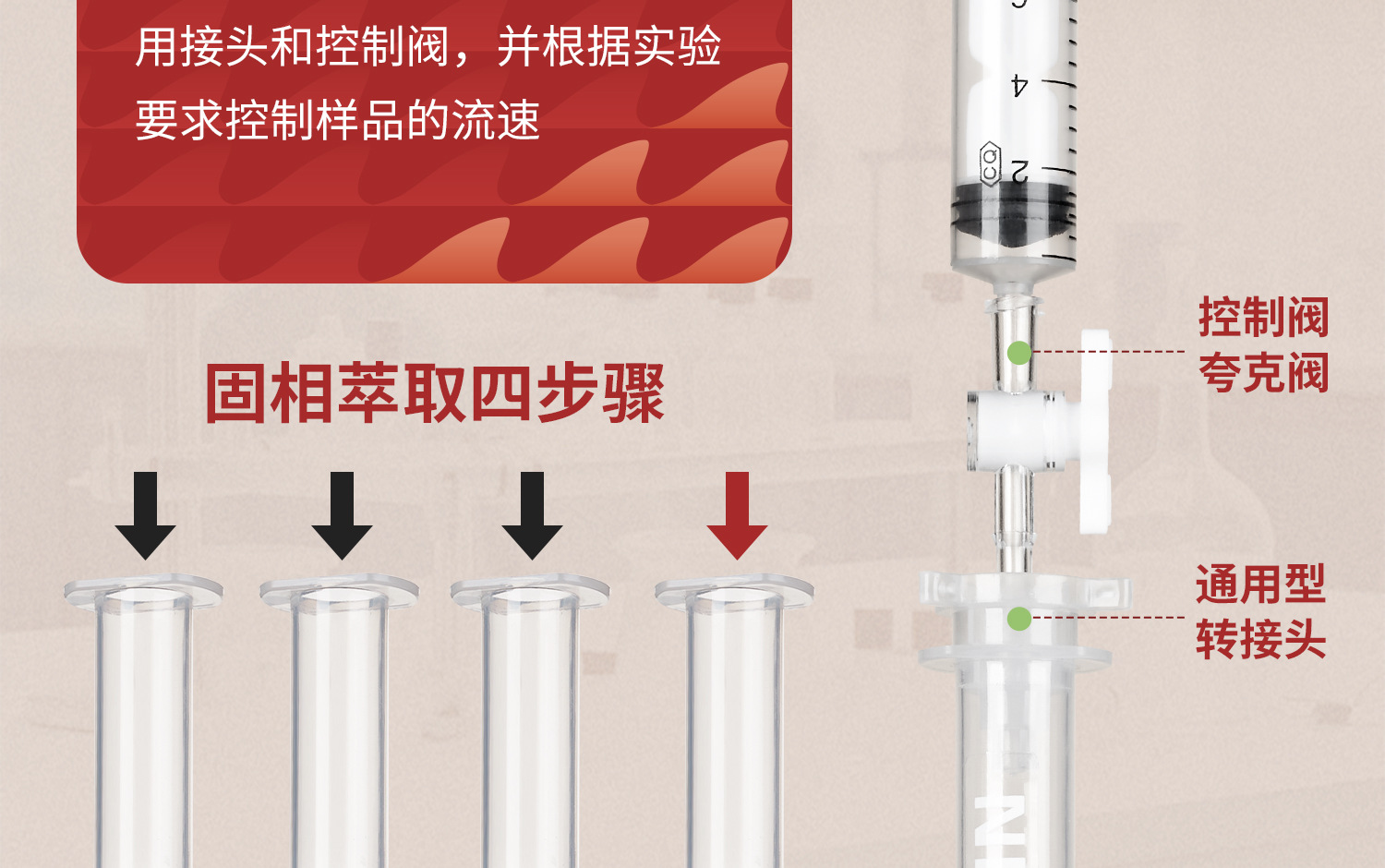 用接头和控制阀，并根据实验要求控制样品的流速

固相萃取四步骤

4

2

控制阀
夸克阀

通用型
转接头