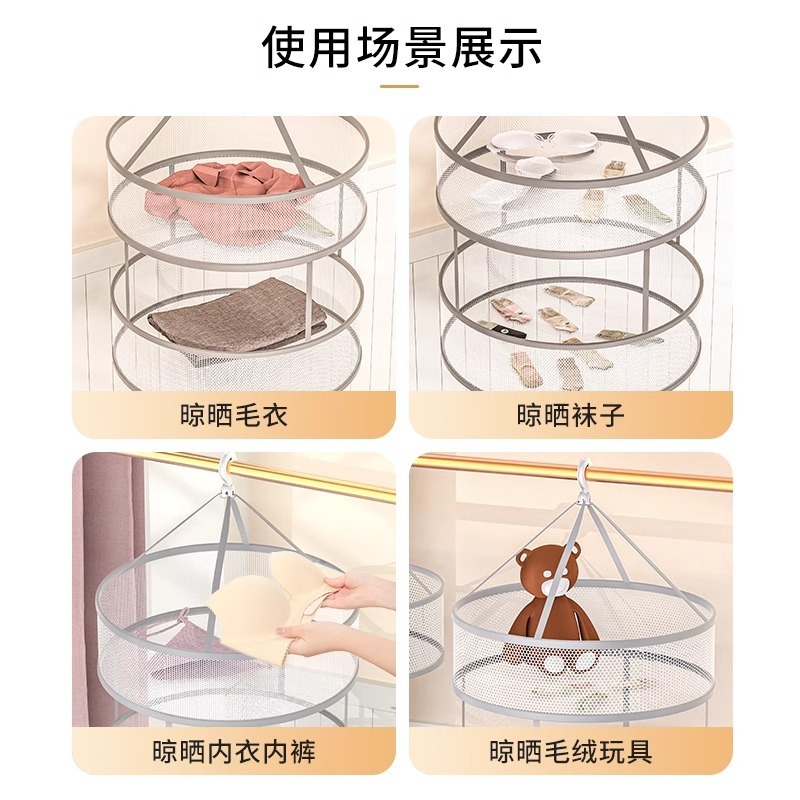 使用场景展示

晾晒毛衣

晾晒袜子

晾晒内衣内裤

晾晒毛绒玩具