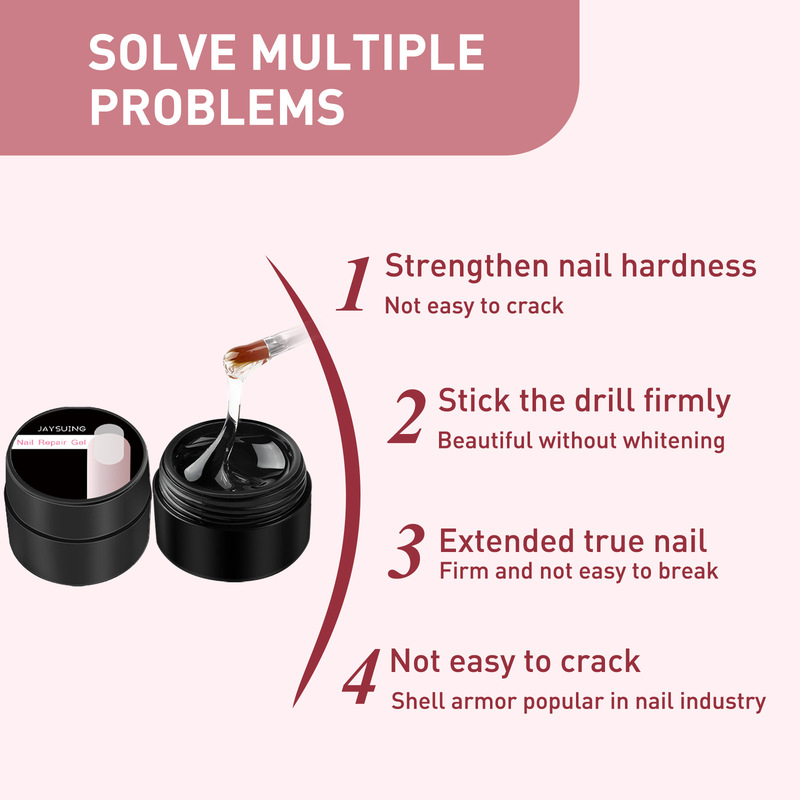 SOLVE MULTIPLE PROBLEMS

JAYSUING
Nail Repair Gel

1 Strengthen nail hardness
Not easy to crack

2 Stick the drill firmly
Beautiful without whitening

3 Extended true nail
Firm and not easy to break

4 Not easy to crack
Shell armor popular in nail industry