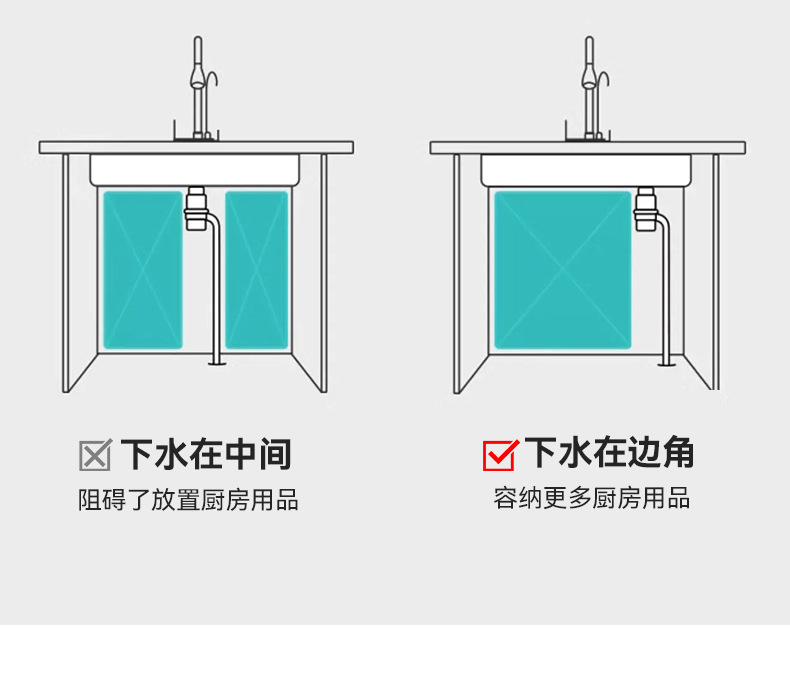 下水在中间
阻碍了放置厨房用品

下水在边角
容纳更多厨房用品