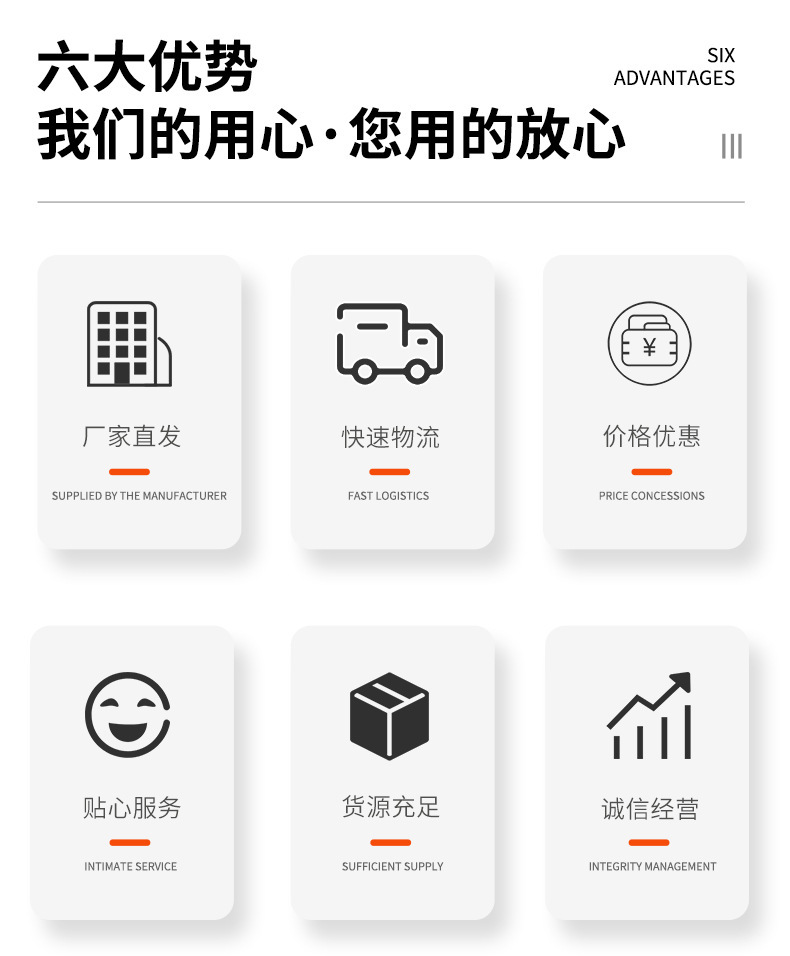 六大优势
我们的用心·您用的放心

SIX
ADVANTAGES

厂家直发

SUPPLIED BY THE MANUFACTURER

快速物流

FAST LOGISTICS

价格优惠

PRICE CONCESSIONS

贴心服务

INTIMATE SERVICE

货源充足

SUFFICIENT SUPPLY

诚信经营

INTEGRITY MANAGEMENT