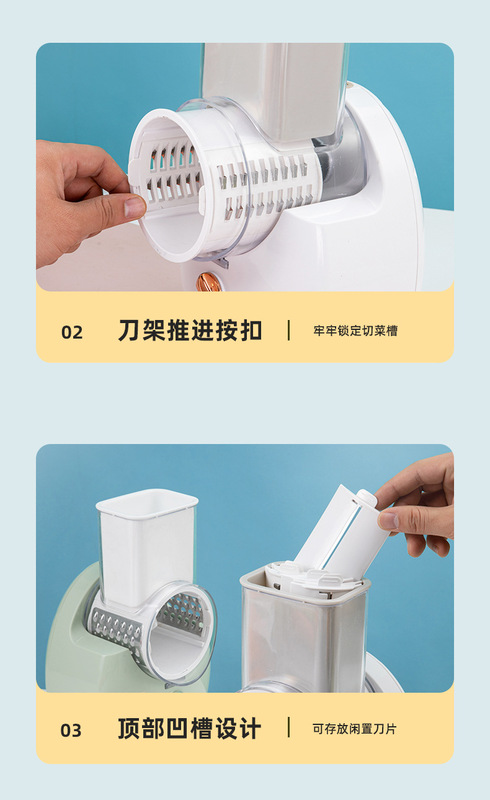 02 刀架推进按扣 | 牢牢锁定切菜槽

03 顶部凹槽设计 | 可存放闲置刀片