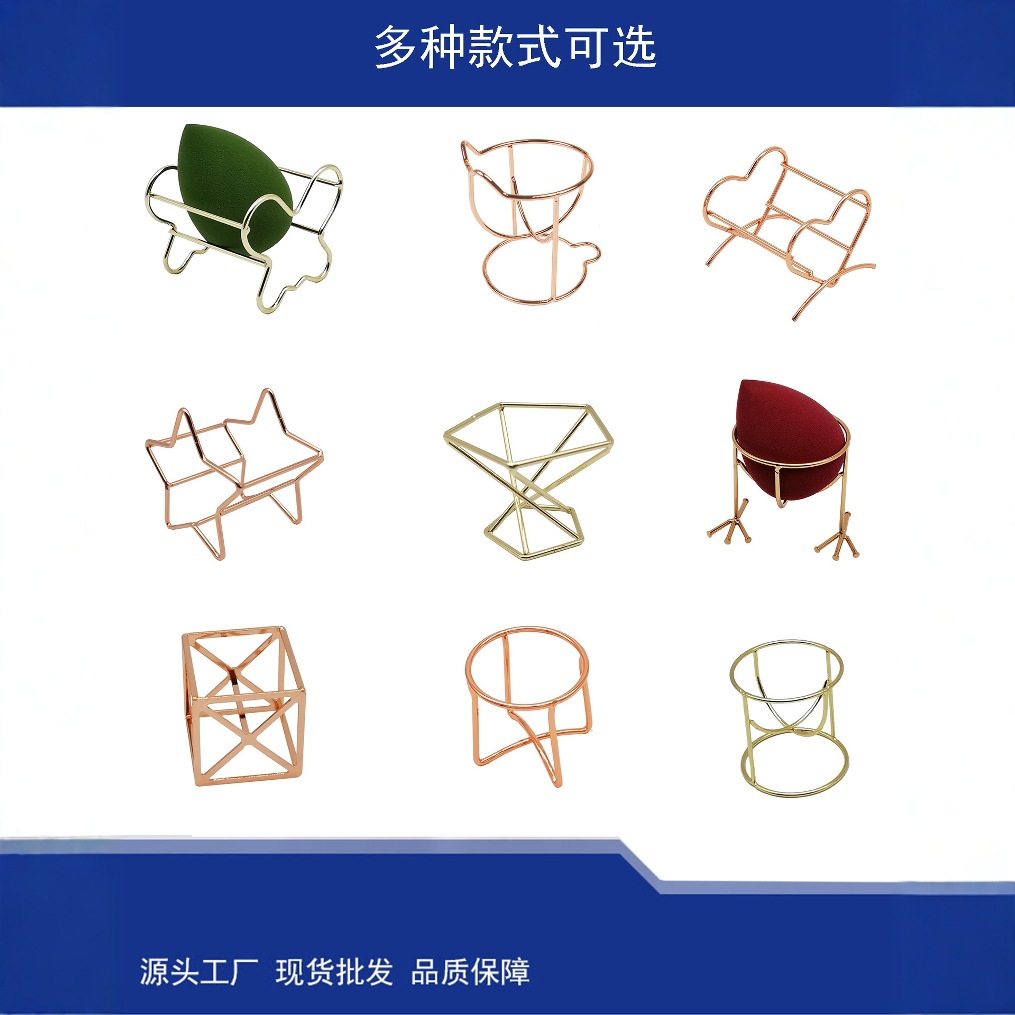 多种款式可选

源头工厂 现货批发 品质保障