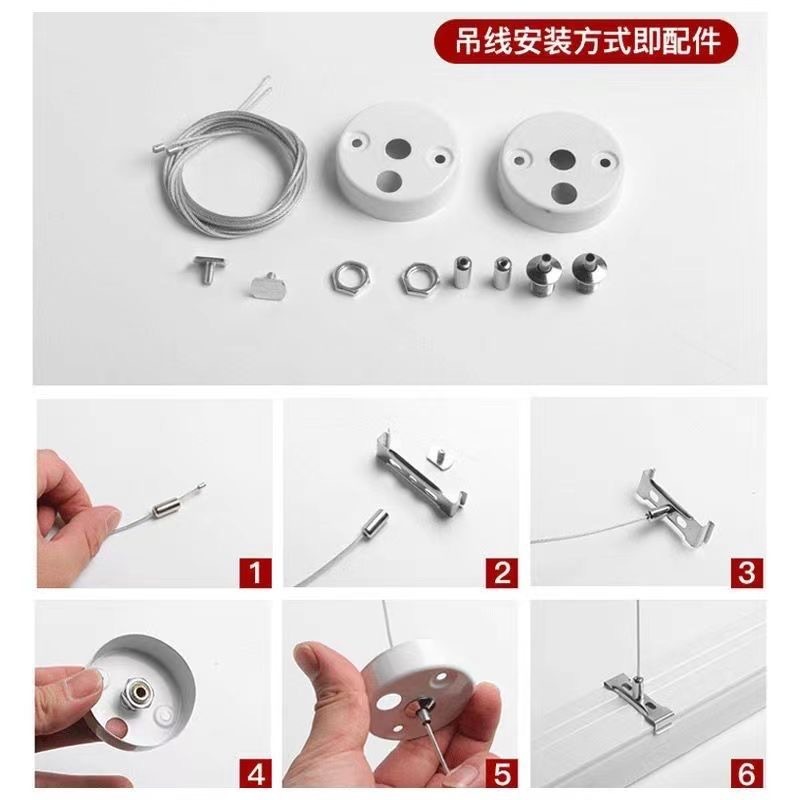 吊线安装方式即配件

1

2

3

4

5

6