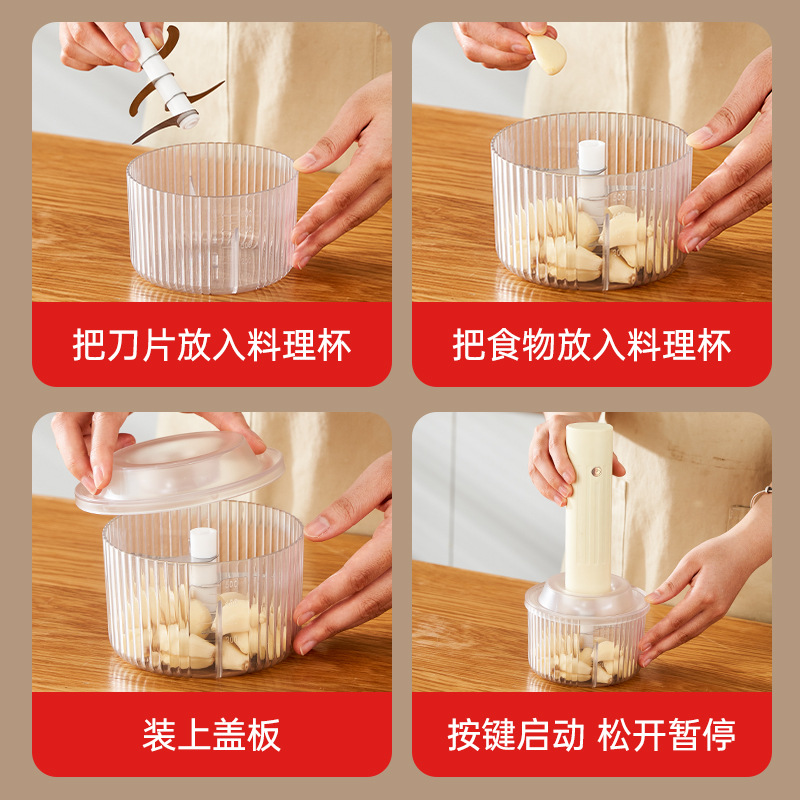 把刀片放入料理杯

把食物放入料理杯

装上盖板

按键启动 松开暂停