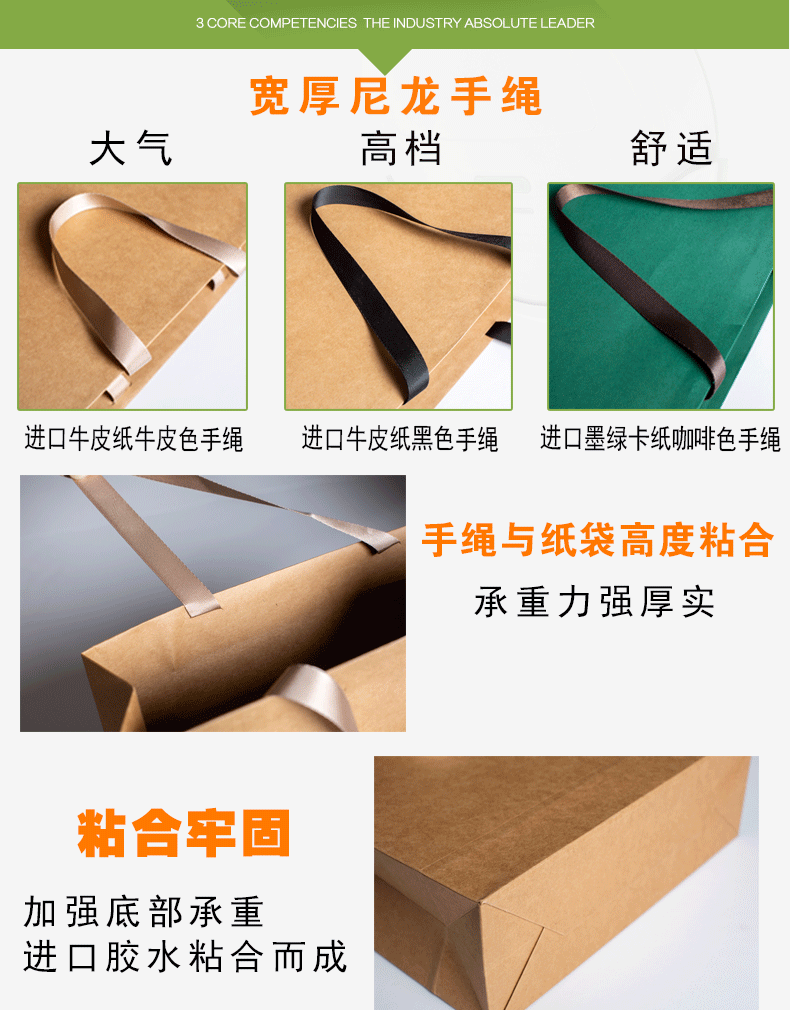 3 CORE COMPETENCIES THE INDUSTRY ABSOLUTE LEADER

宽厚尼龙手绳

大气 高档 舒适

进口牛皮纸牛皮色手绳

进口牛皮纸黑色手绳

进口墨绿卡纸咖啡色手绳

手绳与纸袋高度粘合

承重力强厚实

粘合牢固

加强底部承重
进口胶水粘合而成