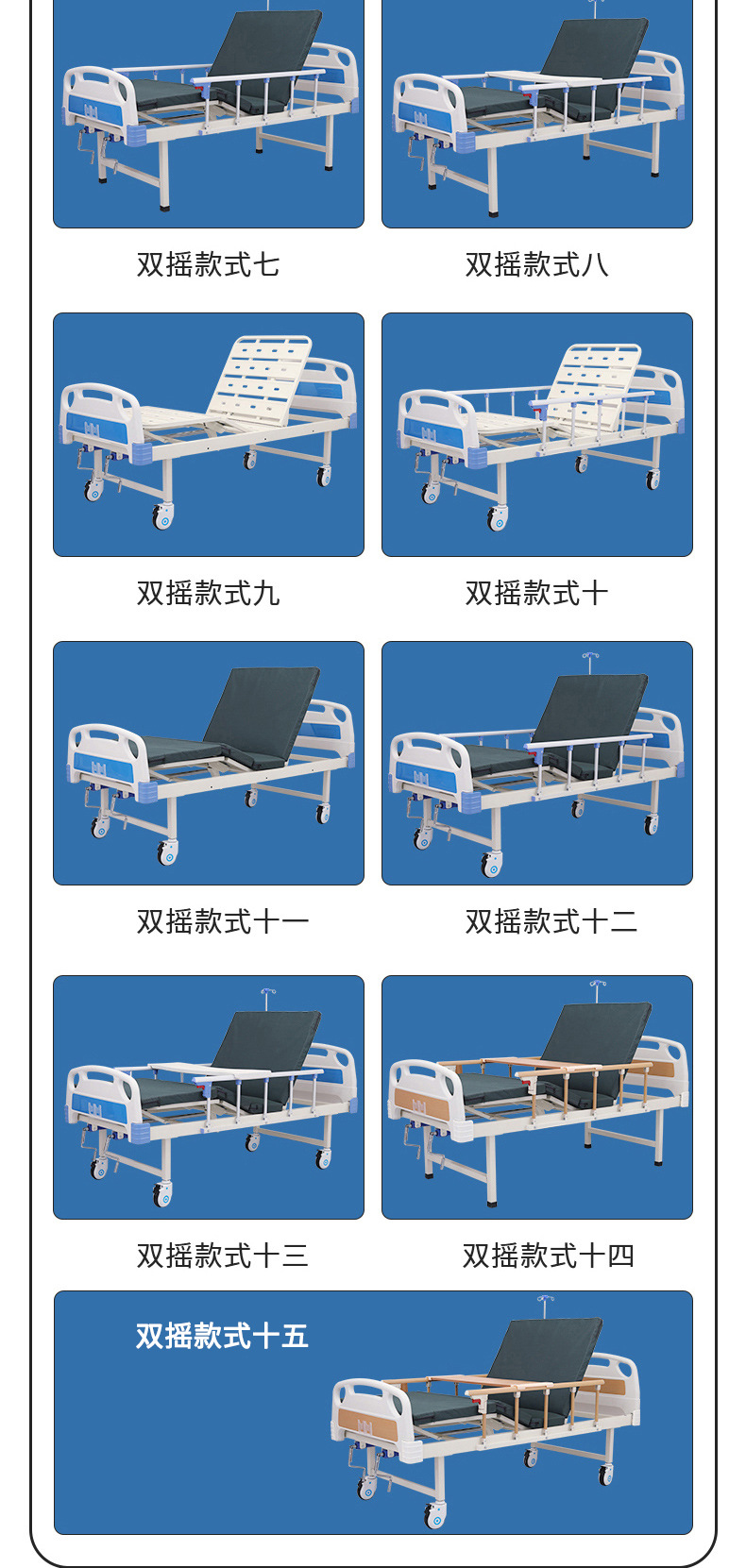 双摇款式七

双摇款式八

双摇款式九

双摇款式十

双摇款式十一

双摇款式十二

双摇款式十三

双摇款式十四

双摇款式十五