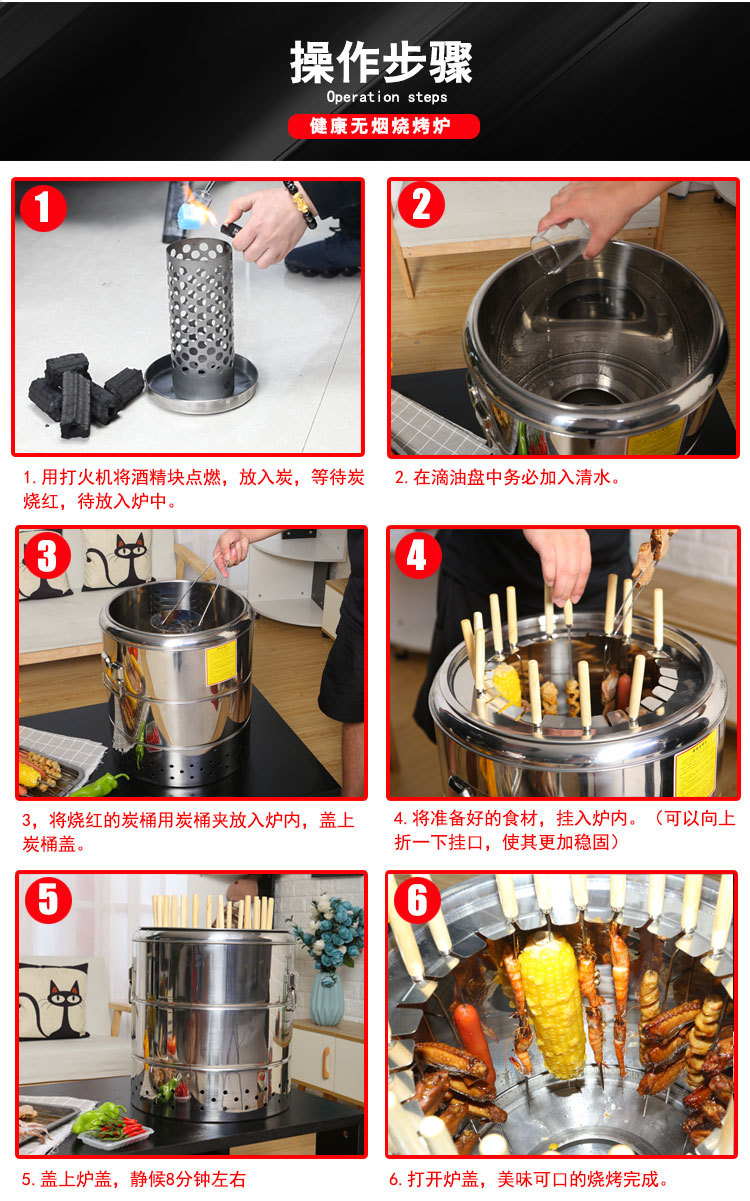 操作步骤
Operation steps
健康无烟烧烤炉

1

1. 用打火机将酒精块点燃，放入炭，等待炭烧红，待放入炉中。

2

2. 在滴油盘中务必加入清水。

3

3，将烧红的炭桶用炭桶夹放入炉内，盖上炭桶盖。

4

4. 将准备好的食材，挂入炉内。（可以向上折一下挂口，使其更加稳固）

5

5. 盖上炉盖，静候8分钟左右

6

6. 打开炉盖，美味可口的烧烤完成。