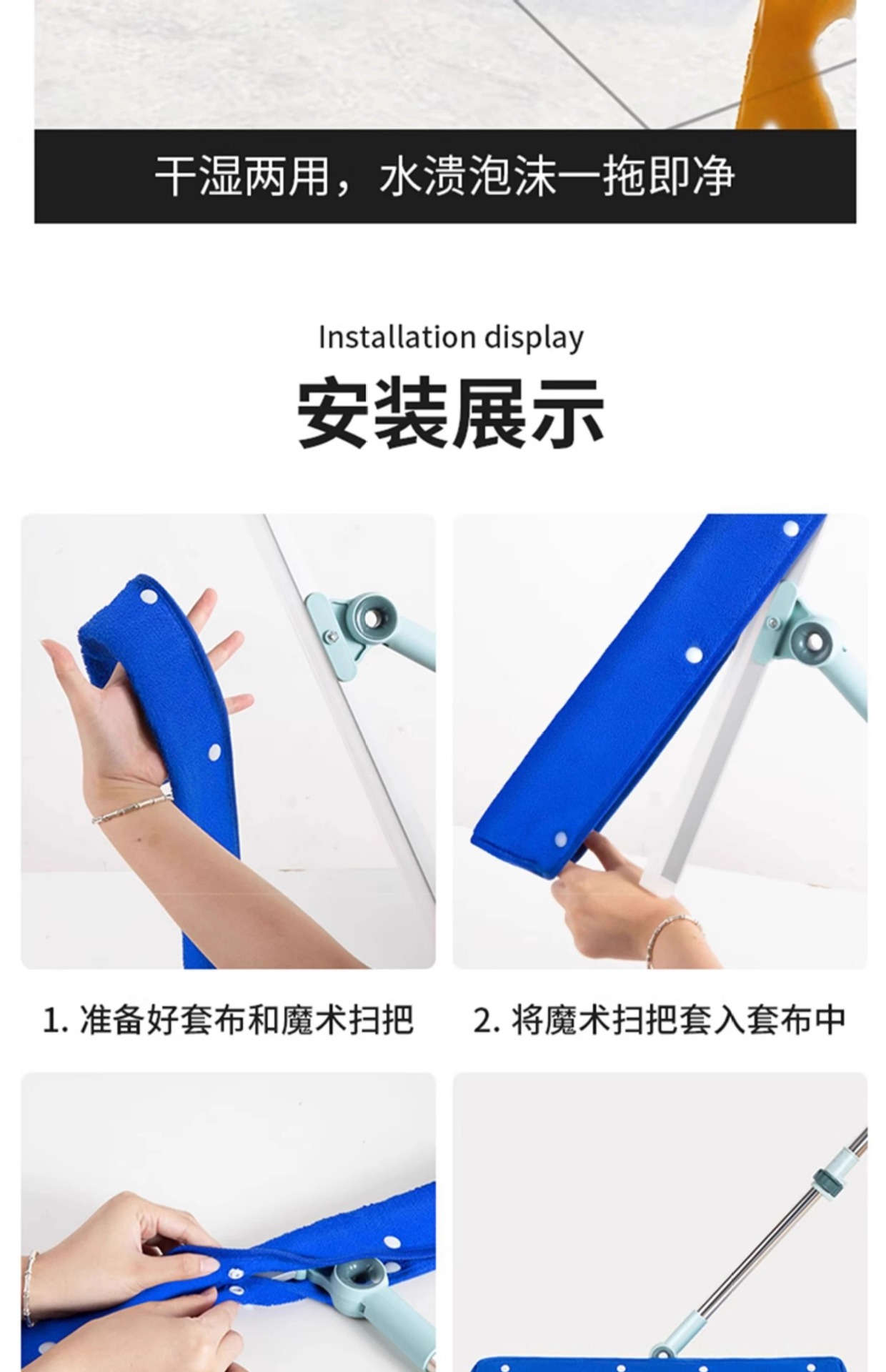 干湿两用，水渍泡沫一拖即净

Installation display

安装展示

1. 准备好套布和魔术扫把

2. 将魔术扫把套入套布中