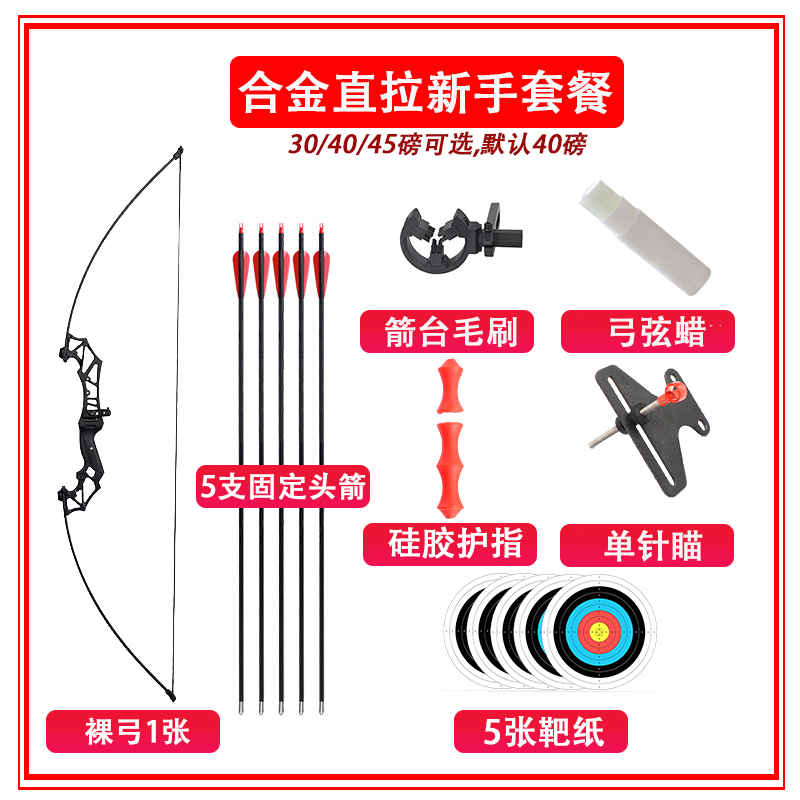 合金直拉新手套餐

30/40/45磅可选,默认40磅

箭台毛刷

弓弦蜡

5支固定头箭

硅胶护指

单针瞄

裸弓1张

5张靶纸