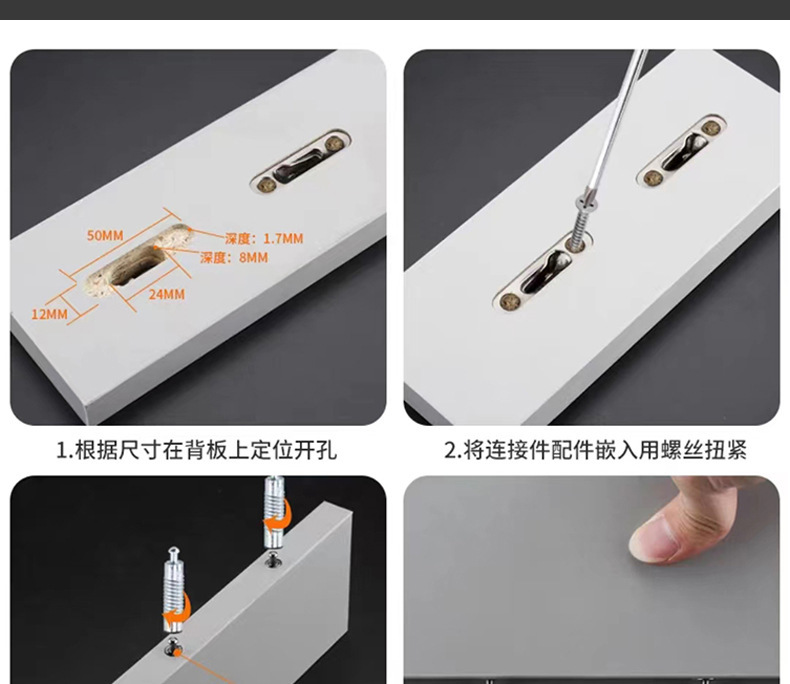 50MM
深度：1.7MM
深度：8MM
24MM
12MM

1.根据尺寸在背板上定位开孔

2.将连接件配件嵌入用螺丝扭紧