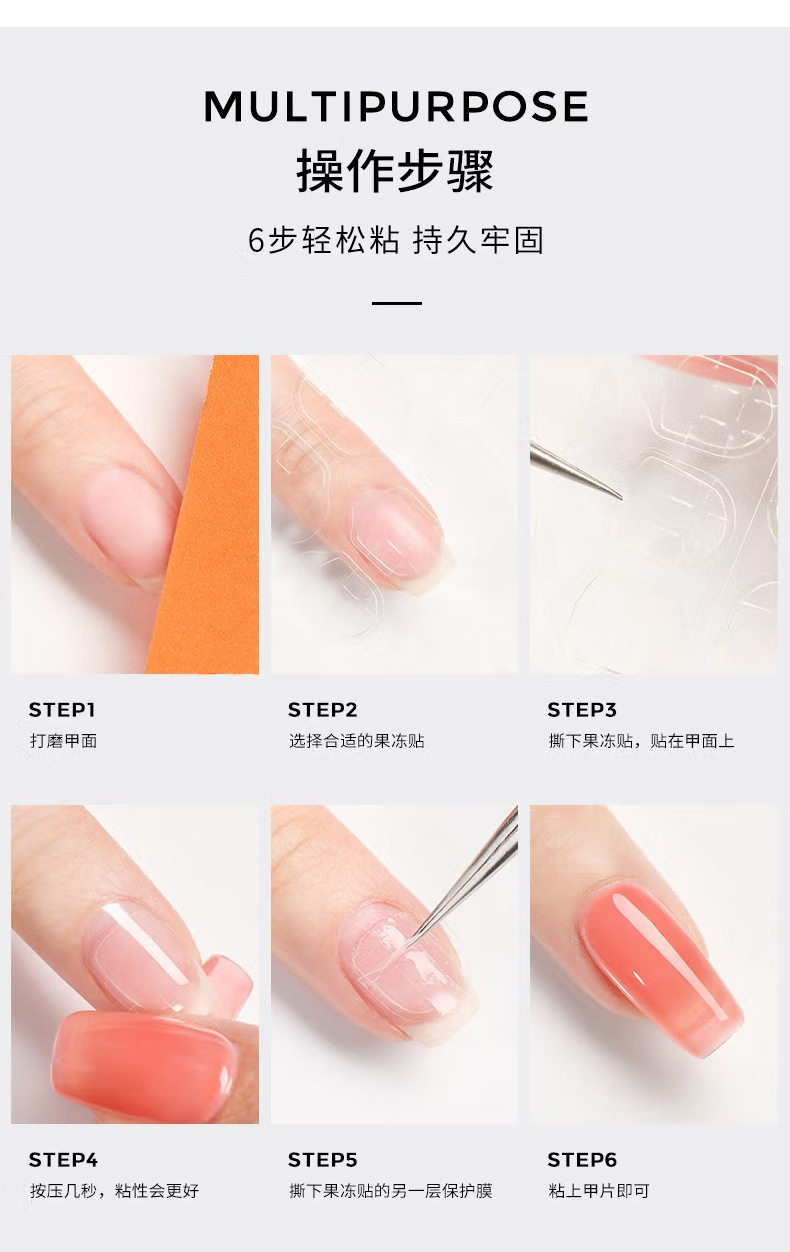 MULTIPURPOSE
操作步骤
6步轻松粘 持久牢固

STEP1
打磨甲面

STEP2
选择合适的果冻贴

STEP3
撕下果冻贴，贴在甲面上

STEP4
按压几秒，粘性会更好

STEP5
撕下果冻贴的另一层保护膜

STEP6
粘上甲片即可