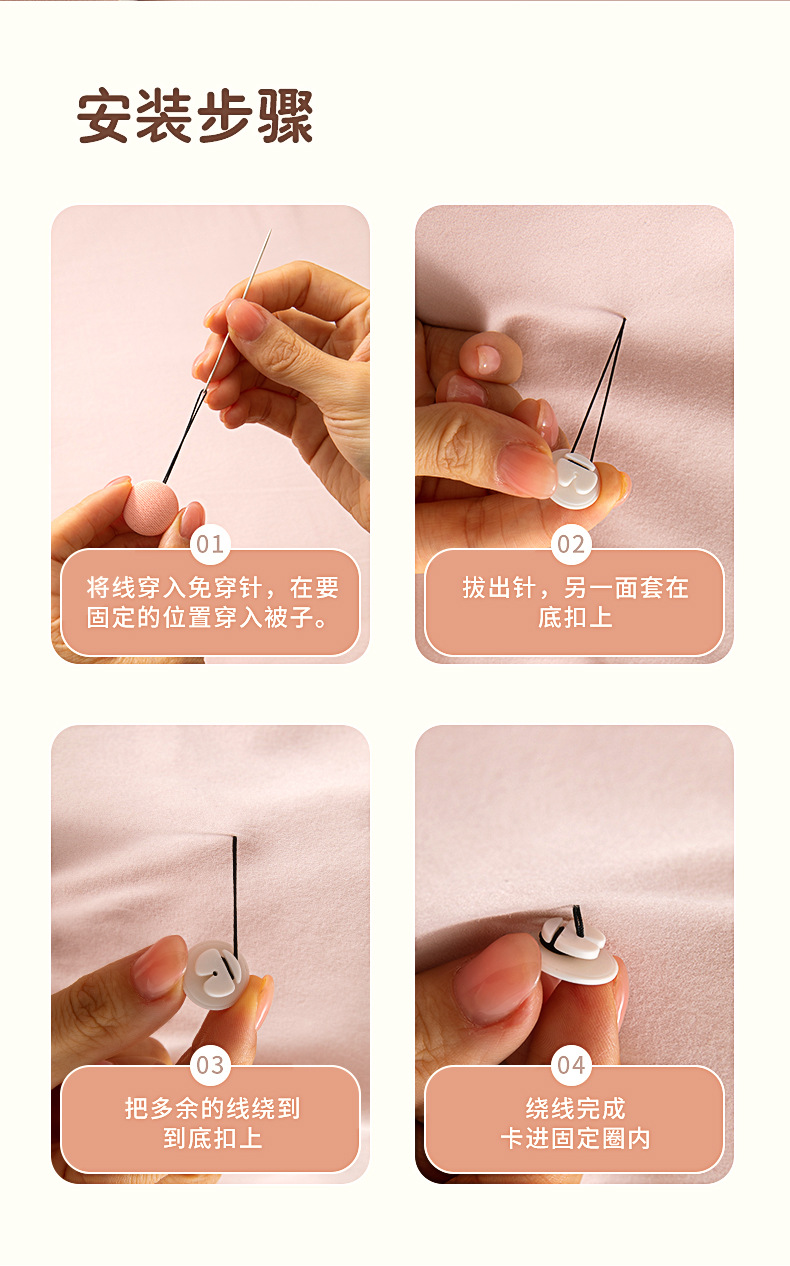 安装步骤

01
将线穿入免穿针，在要固定的位置穿入被子。

02
拔出针，另一面套在底扣上

03
把多余的线绕到到底扣上

04
绕线完成
卡进固定圈内