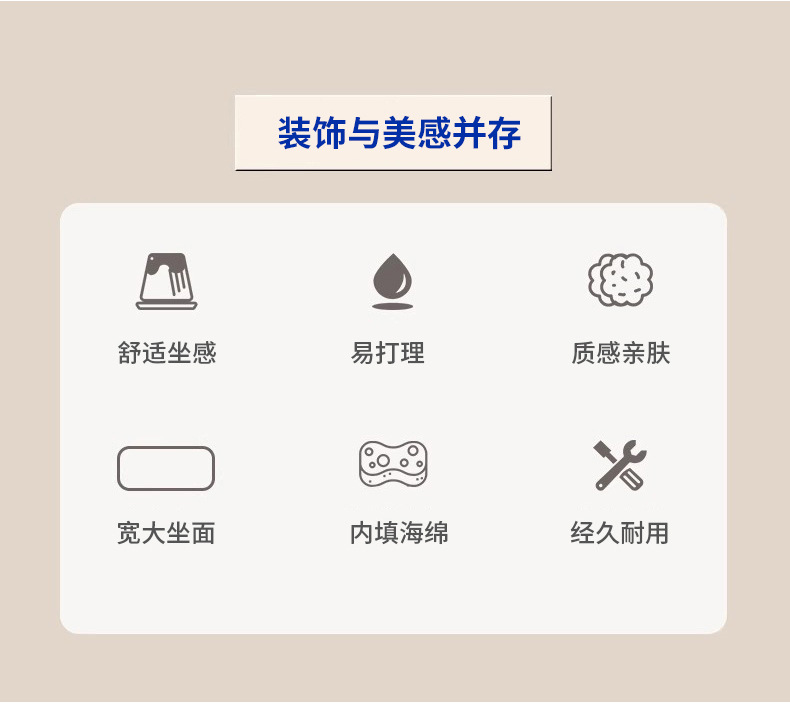 装饰与美感并存

舒适坐感

易打理

质感亲肤

宽大坐面

内填海绵

经久耐用