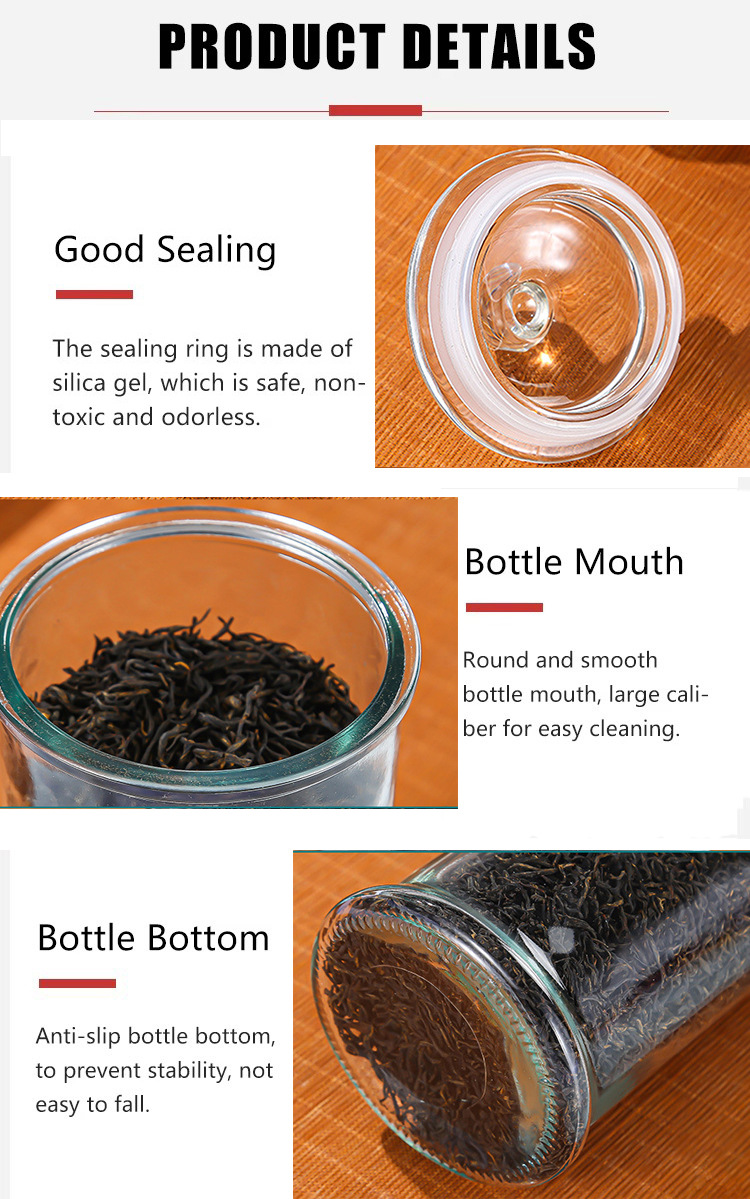 PRODUCT DETAILS

Good Sealing

The sealing ring is made of silica gel, which is safe, non-toxic and odorless.

Bottle Mouth

Round and smooth bottle mouth, large caliber for easy cleaning.

Bottle Bottom

Anti-slip bottle bottom, to prevent stability, not easy to fall.