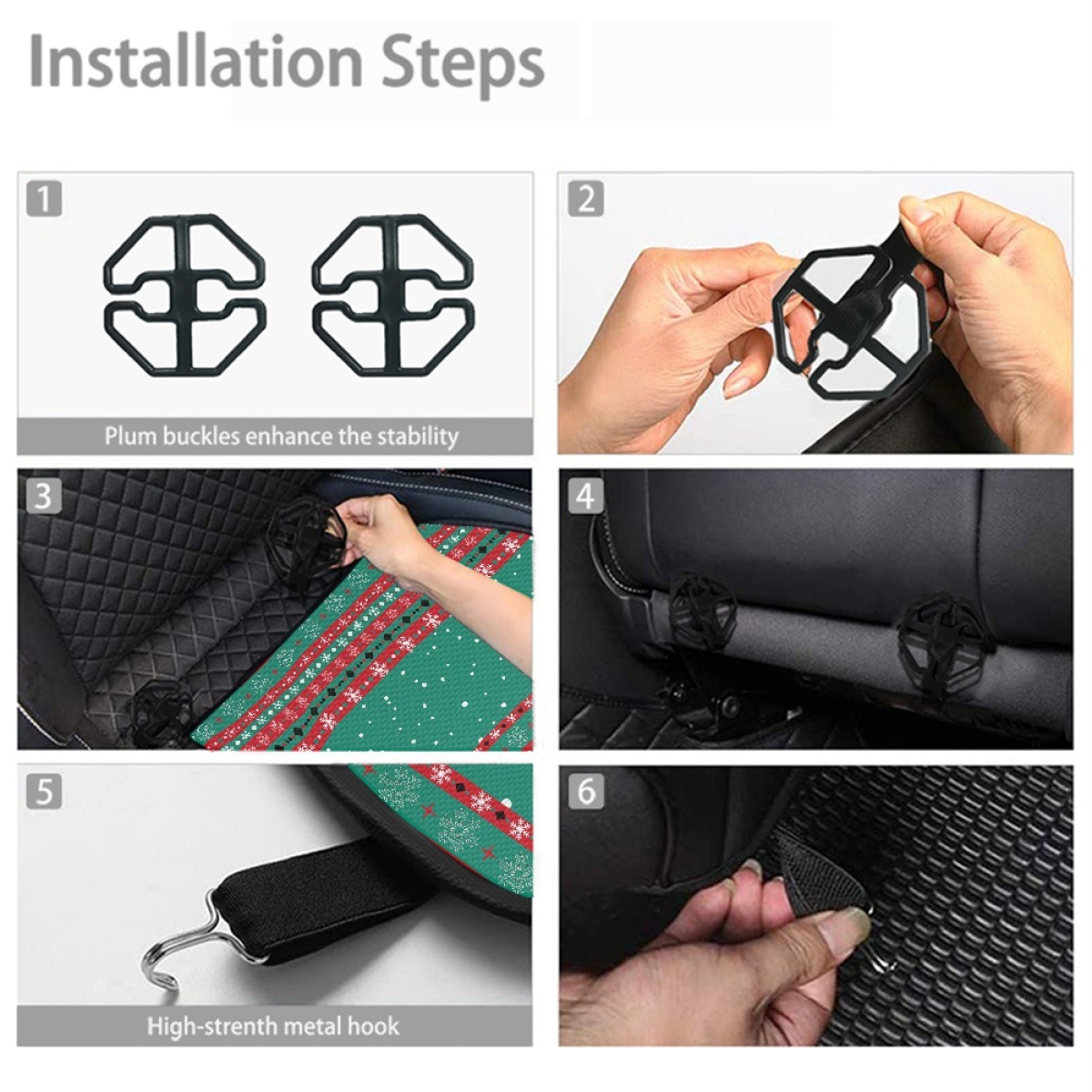 Installation Steps

1

Plum buckles enhance the stability

2

3

4

5

High-strenth metal hook

6