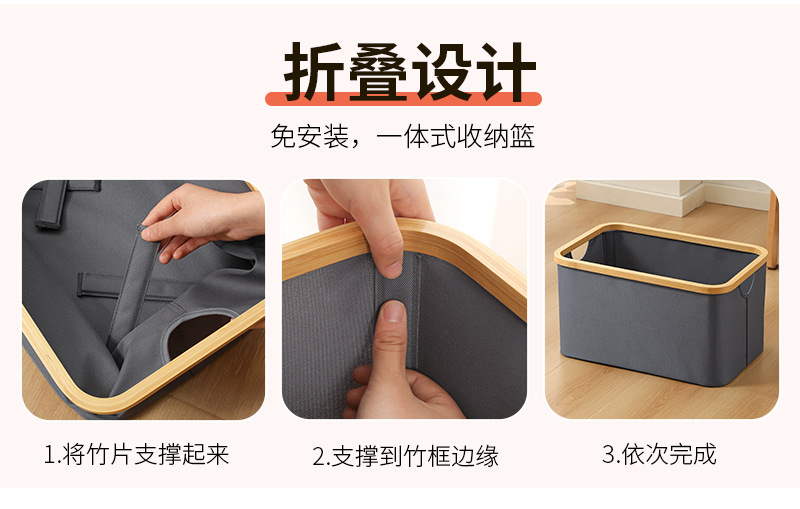 折叠设计

免安装，一体式收纳篮

1.将竹片支撑起来

2.支撑到竹框边缘

3.依次完成