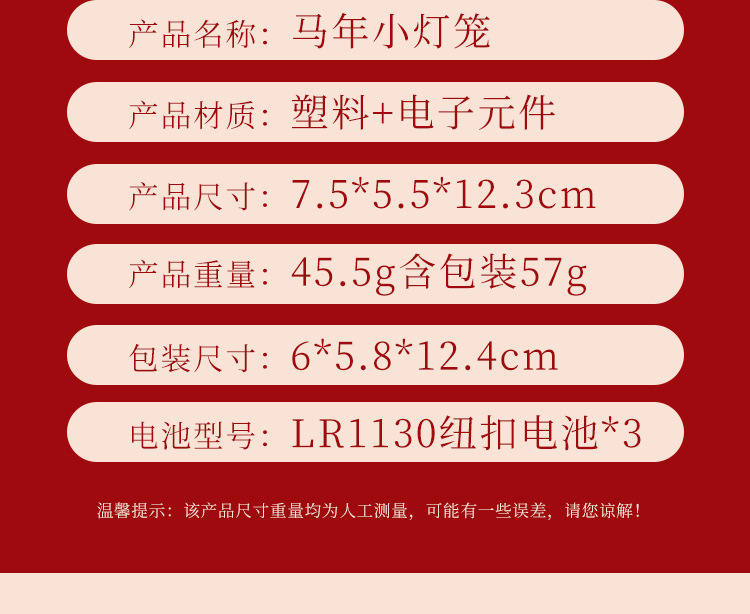 产品名称：马年小灯笼

产品材质：塑料+电子元件

产品尺寸：7.5*5.5*12.3cm

产品重量：45.5g含包装57g

包装尺寸：6*5.8*12.4cm

电池型号：LR1130纽扣电池*3

温馨提示：该产品尺寸重量均为人工测量，可能有一些误差，请您谅解！