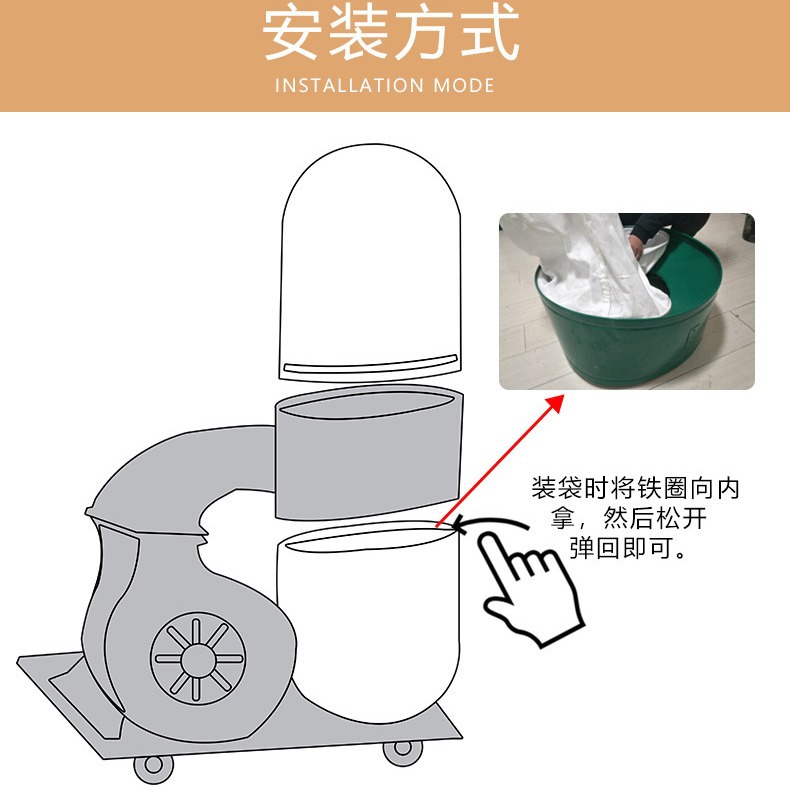 安装方式
INSTALLATION MODE

装袋时将铁圈向内拿，然后松开弹回即可。