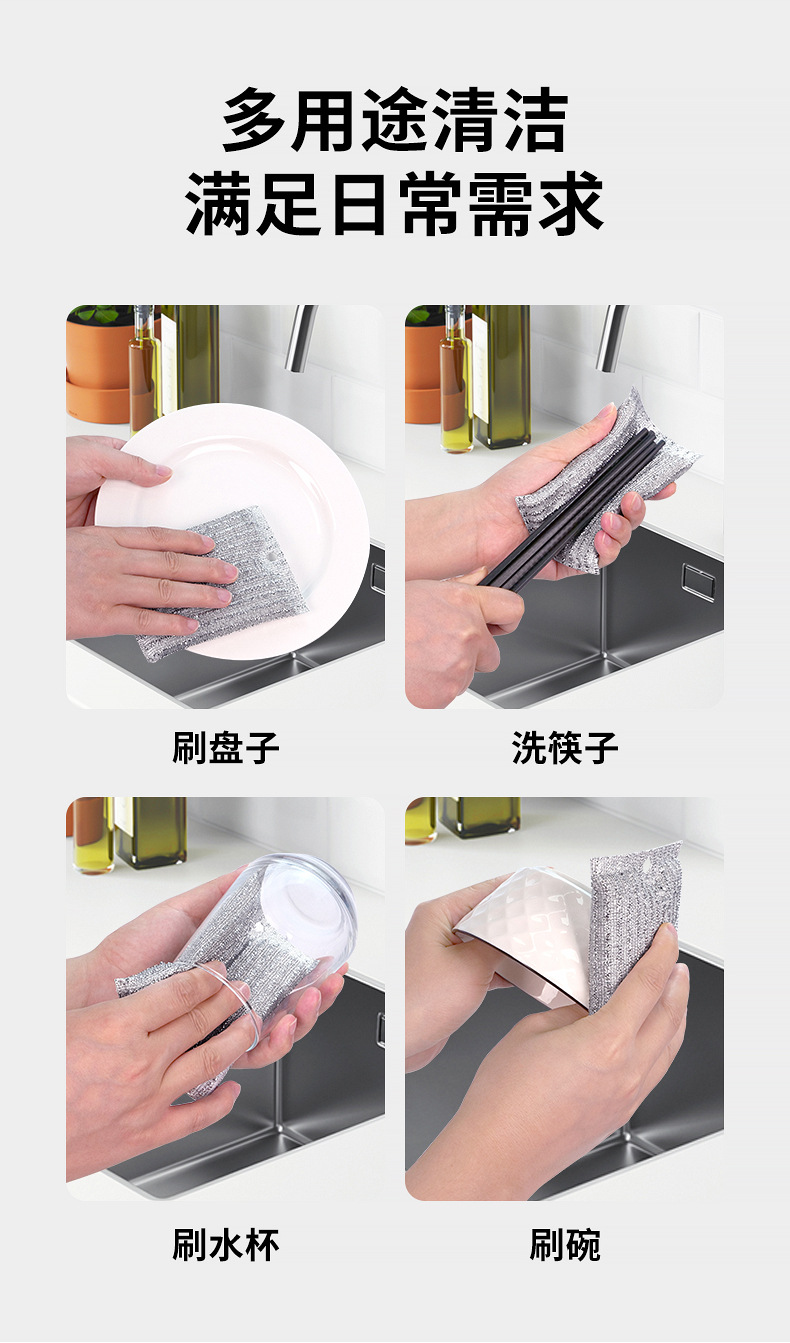 多用途清洁
满足日常需求

刷盘子

洗筷子

刷水杯

刷碗