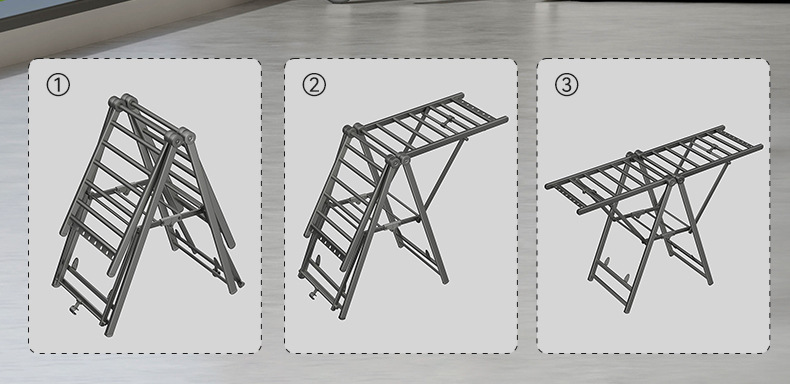 ①

②

③