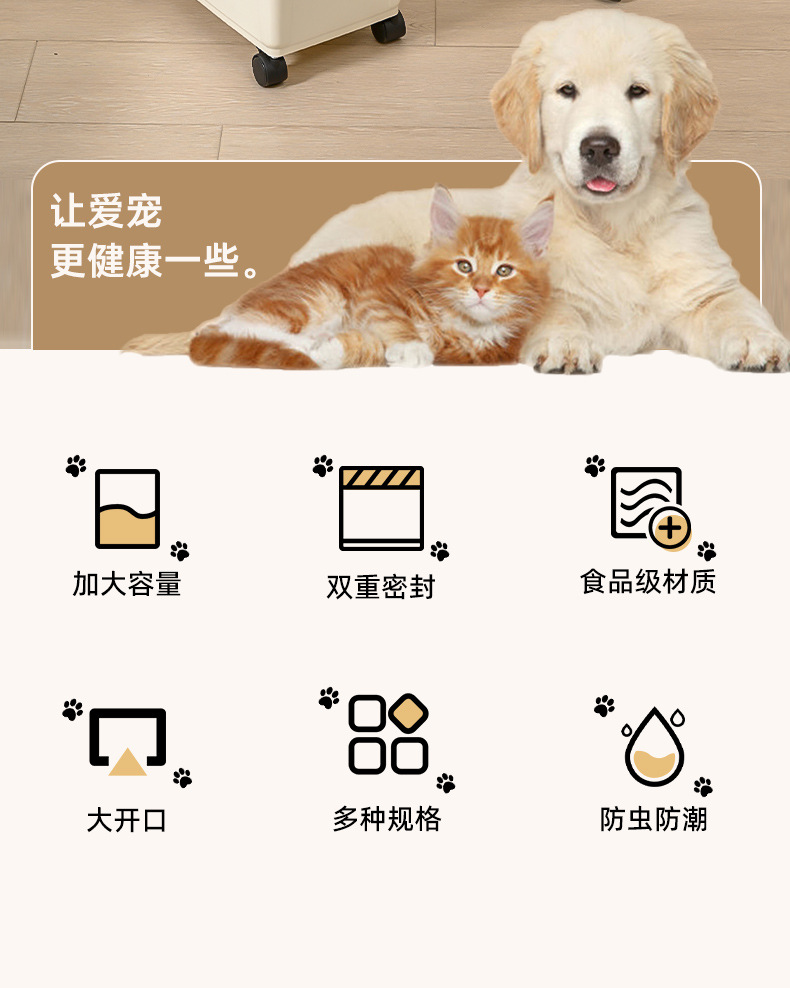 让爱宠
更健康一些。

加大容量

双重密封

食品级材质

大开口

多种规格

防虫防潮