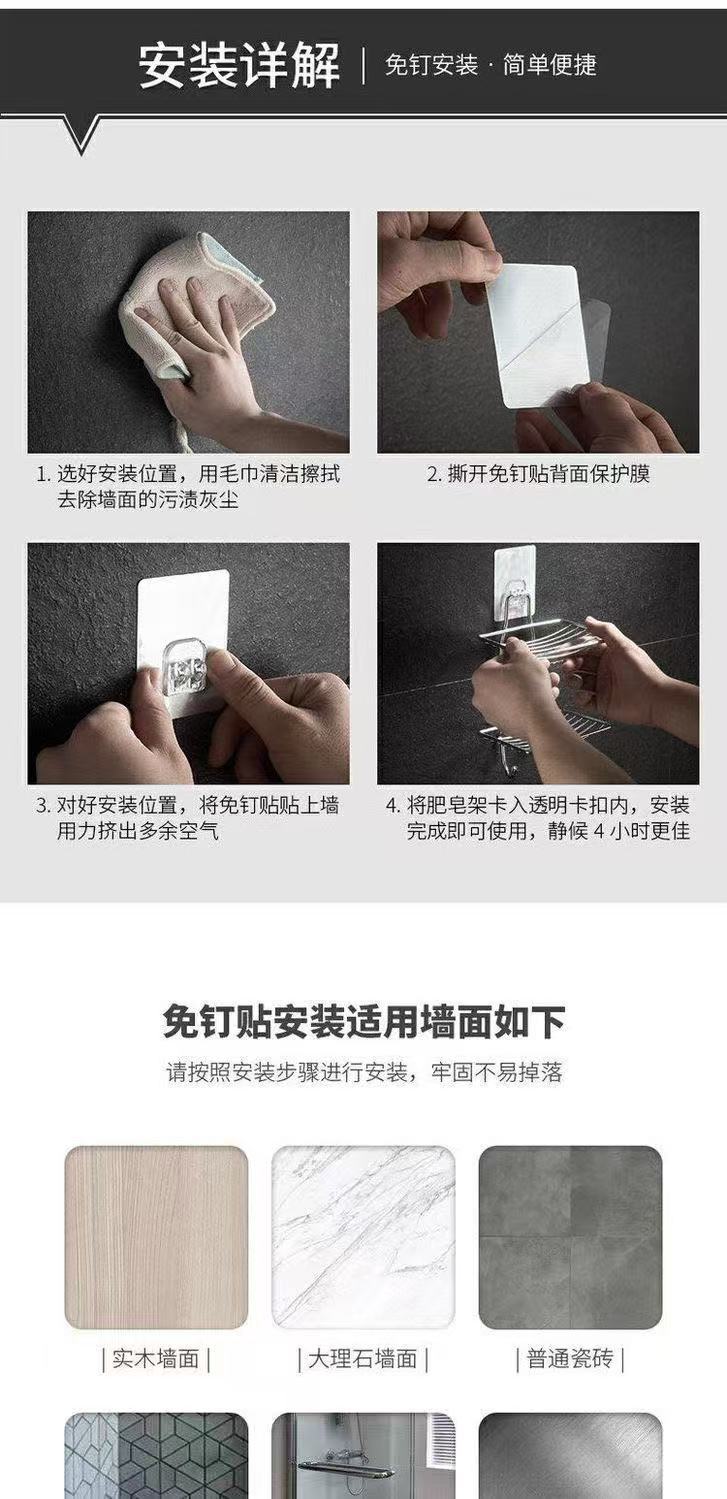 安装详解 | 免钉安装 · 简单便捷

1. 选好安装位置，用毛巾清洁擦拭去除墙面的污渍灰尘

2. 撕开免钉贴背面保护膜

3. 对好安装位置，将免钉贴贴上墙用力挤出多余空气

4. 将肥皂架卡入透明卡扣内，安装完成即可使用，静候 4 小时更佳

免钉贴安装适用墙面如下

请按照安装步骤进行安装，牢固不易掉落

| 实木墙面 |

| 大理石墙面 |

| 普通瓷砖 |