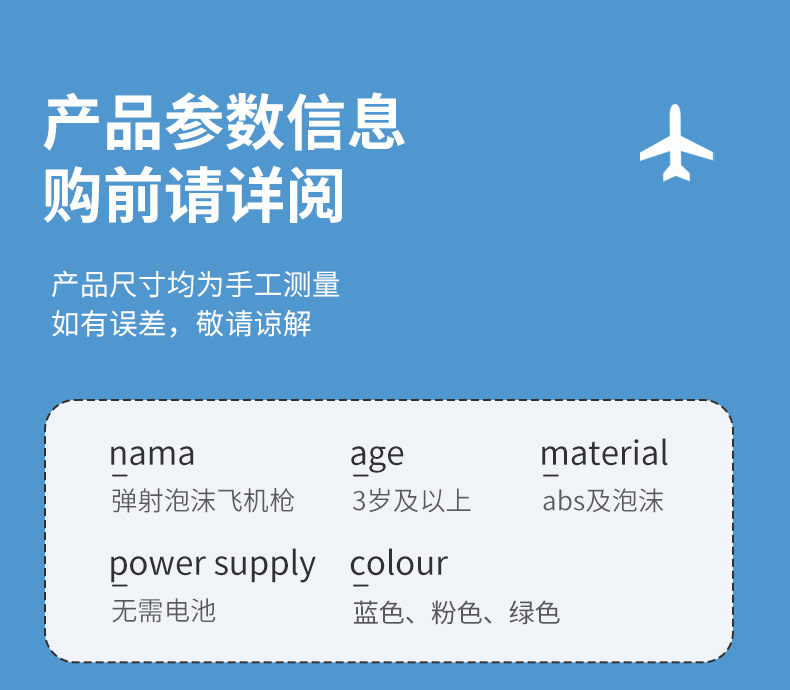 产品参数信息
购前请详阅

产品尺寸均为手工测量
如有误差，敬请谅解

nama
弹射泡沫飞机枪

age
3岁及以上

material
abs及泡沫

power supply
无需电池

colour
蓝色、粉色、绿色