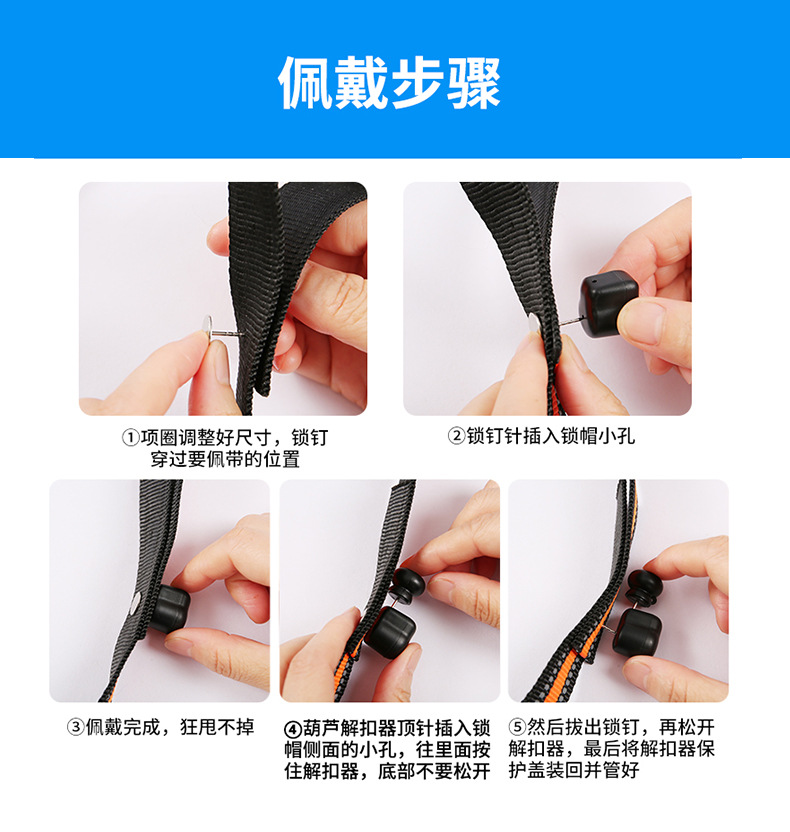 佩戴步骤

①项圈调整好尺寸，锁钉穿过要佩带的位置

②锁钉针插入锁帽小孔

③佩戴完成，狂甩不掉

④葫芦解扣器顶针插入锁帽侧面的小孔，往里面按住解扣器，底部不要松开

⑤然后拔出锁钉，再松开解扣器，最后将解扣器保护盖装回并管好