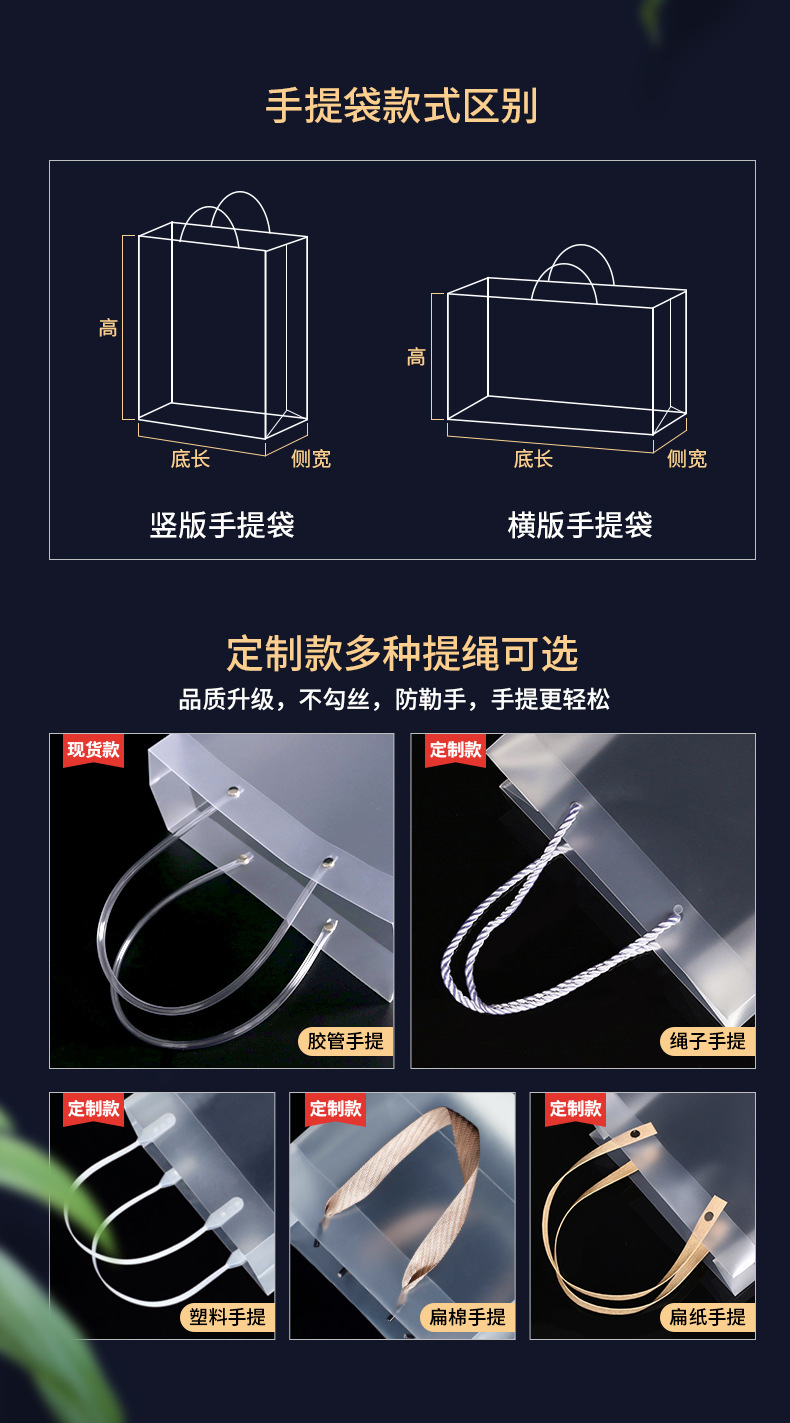 手提袋款式区别

高
底长
侧宽
竖版手提袋

高
底长
侧宽
横版手提袋

定制款多种提绳可选

品质升级，不勾丝，防勒手，手提更轻松

现货款
胶管手提

定制款
绳子手提

定制款
塑料手提

定制款
扁棉手提

定制款
扁纸手提