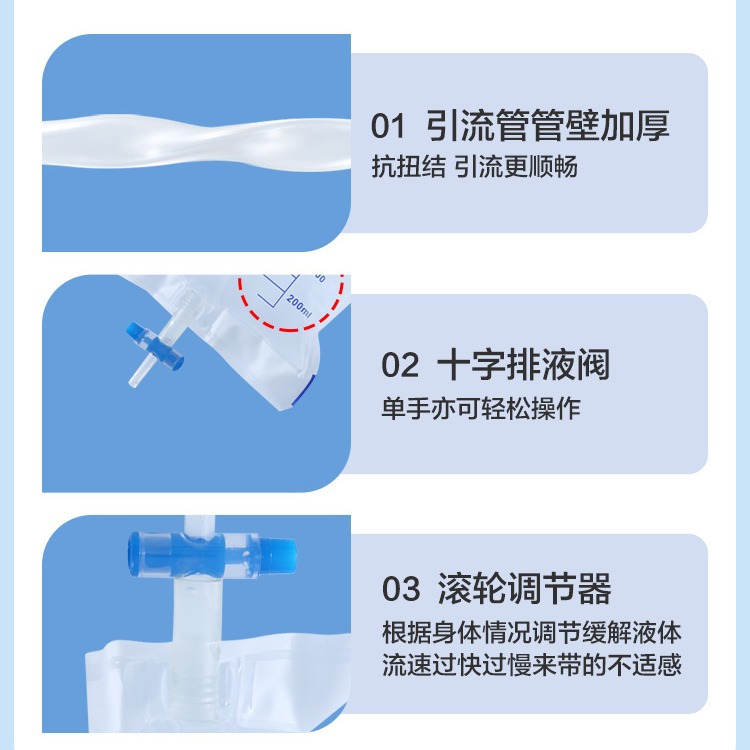 01 引流管管壁加厚
抗扭结 引流更顺畅

200ml

02 十字排液阀
单手亦可轻松操作

03 滚轮调节器
根据身体情况调节缓解液体流速过快过慢来带的不适感