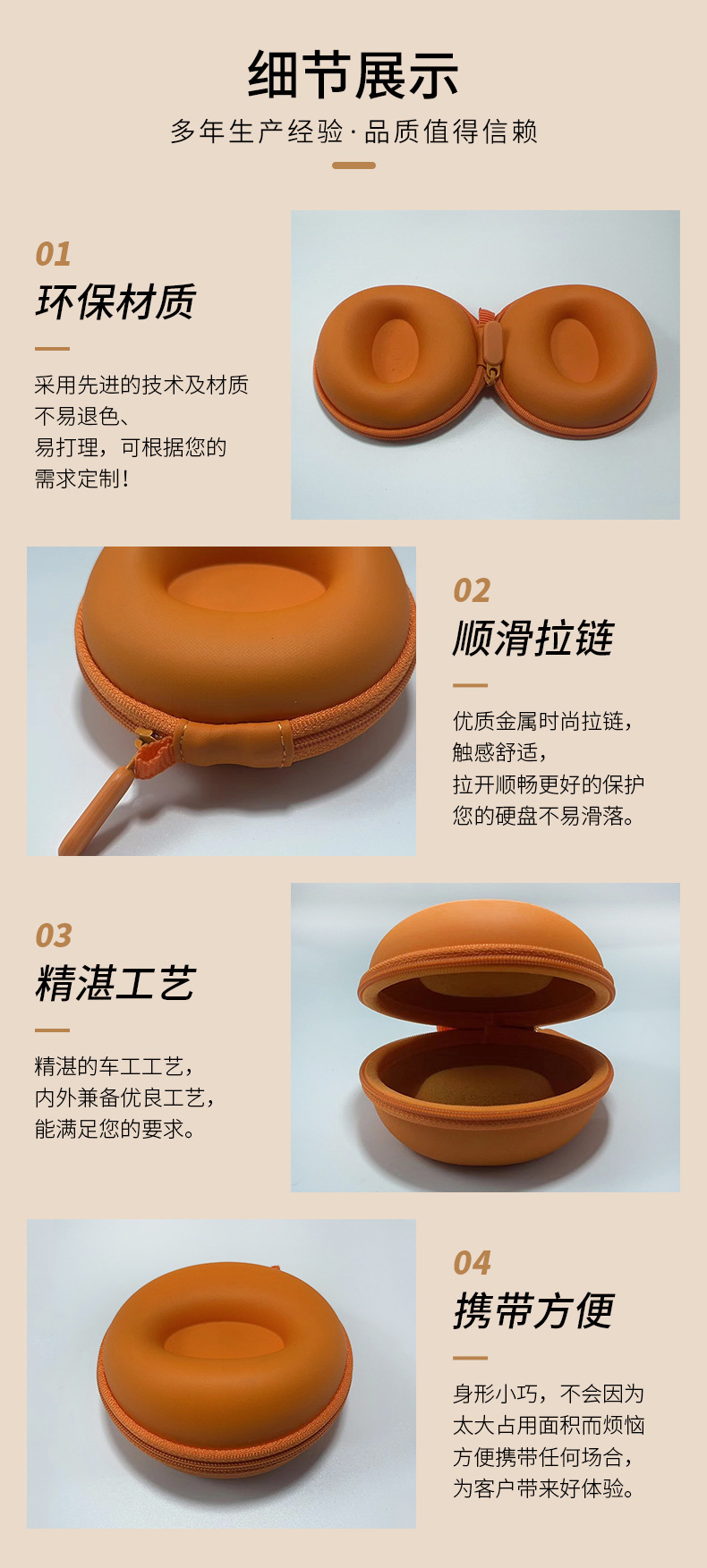 细节展示

多年生产经验·品质值得信赖

01

环保材质

采用先进的技术及材质
不易退色、
易打理，可根据您的
需求定制！

02

顺滑拉链

优质金属时尚拉链，
触感舒适，
拉开顺畅更好的保护
您的硬盘不易滑落。

03

精湛工艺

精湛的车工工艺，
内外兼备优良工艺，
能满足您的要求。

04

携带方便

身形小巧，不会因为
太大占用面积而烦恼
方便携带任何场合，
为客户带来好体验。