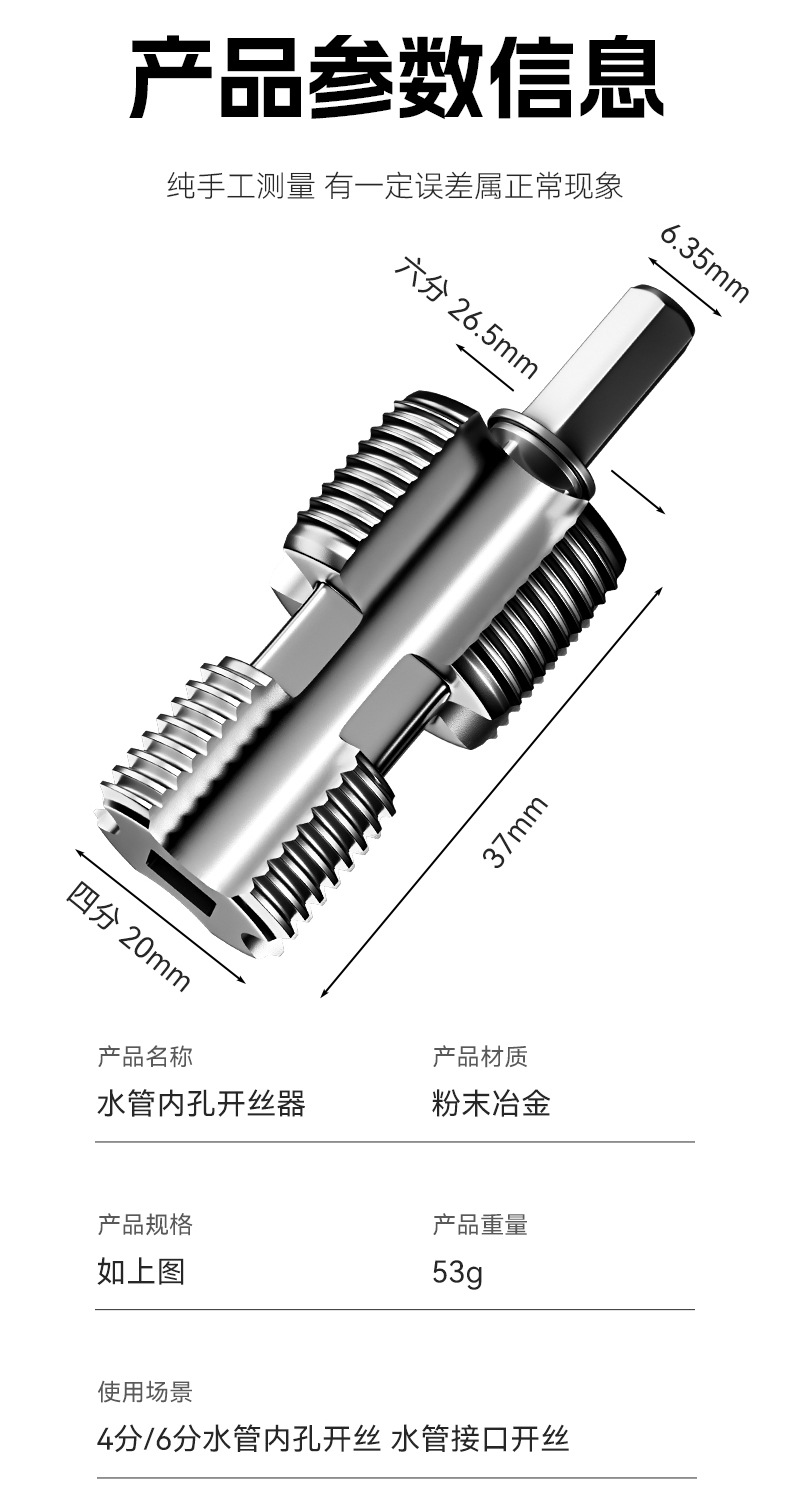 产品参数信息

纯手工测量 有一定误差属正常现象

6.35mm

六分 26.5mm

37mm

四分 20mm

产品名称
水管内孔开丝器

产品材质
粉末冶金

产品规格
如上图

产品重量
53g

使用场景
4分/6分水管内孔开丝 水管接口开丝