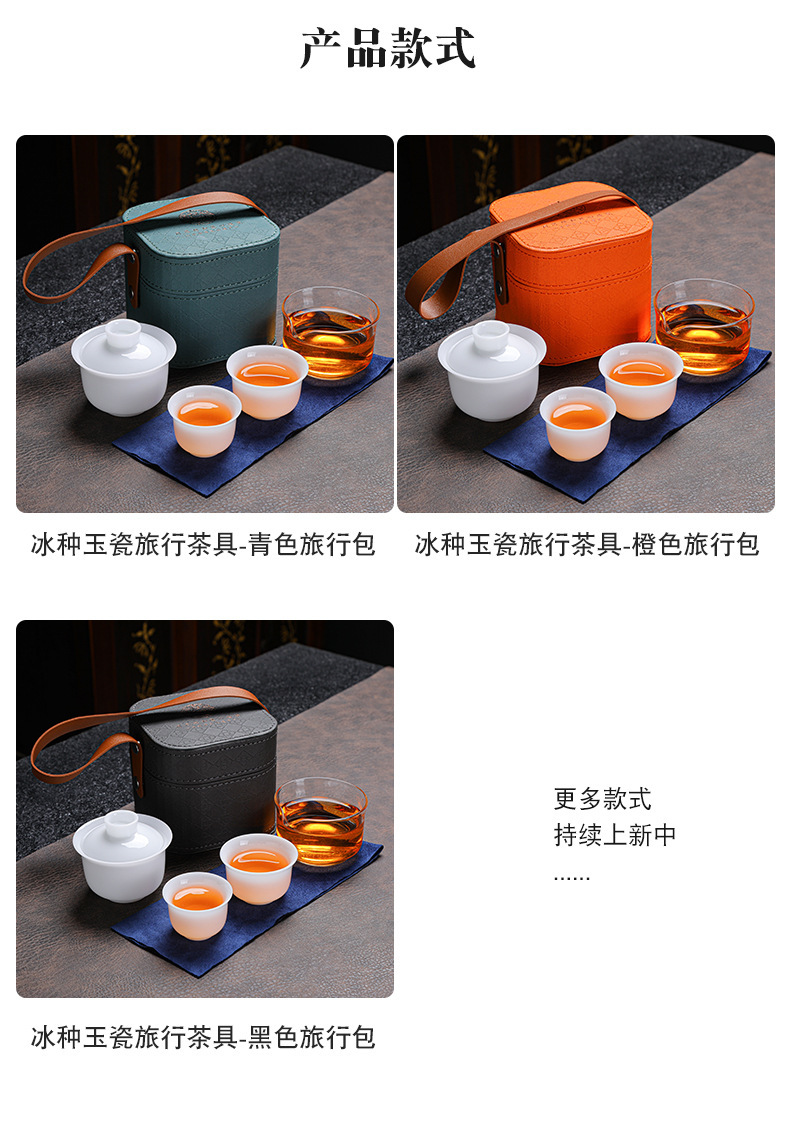 产品款式

冰种玉瓷旅行茶具-青色旅行包

冰种玉瓷旅行茶具-橙色旅行包

冰种玉瓷旅行茶具-黑色旅行包

更多款式
持续上新中
......