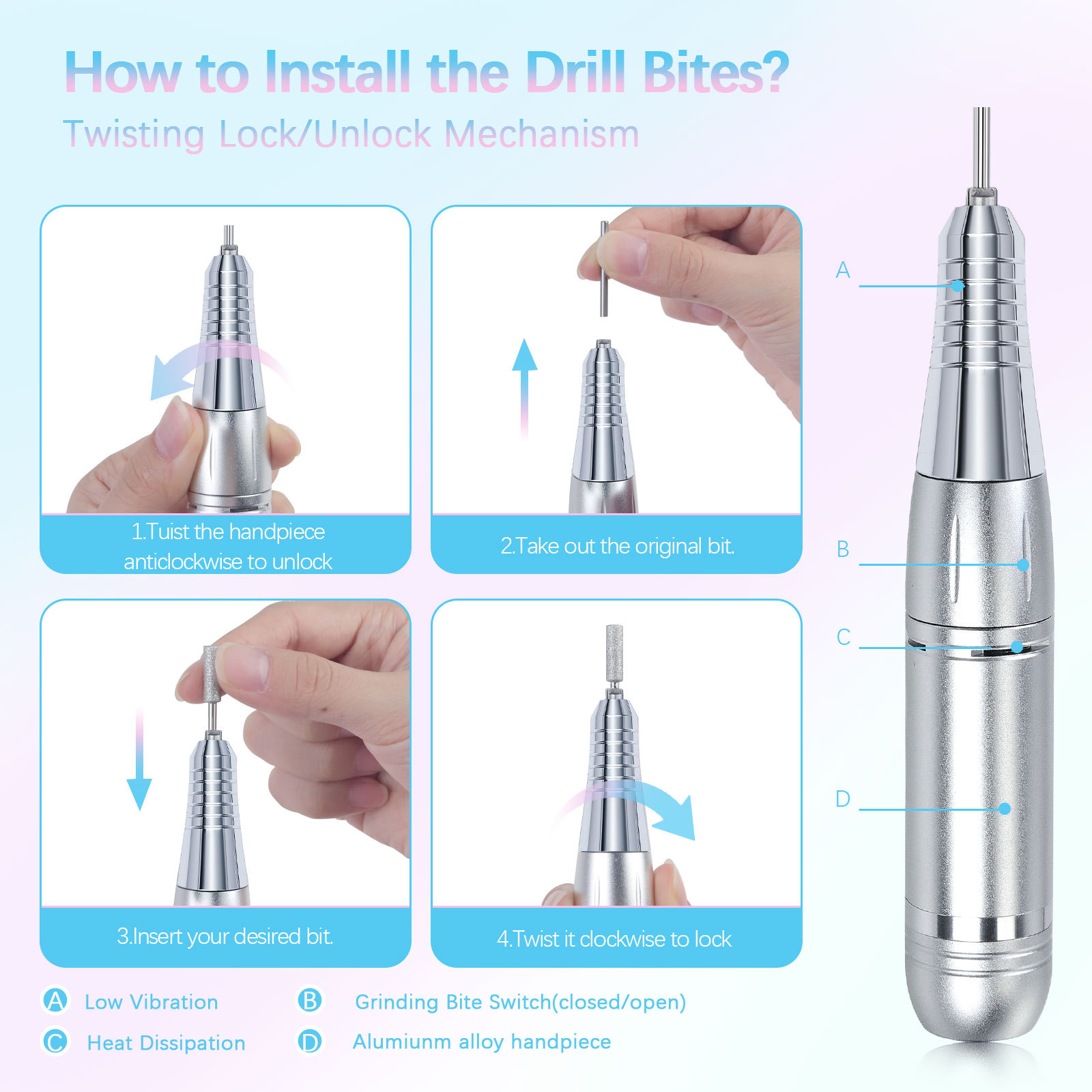 How to Install the Drill Bites?

Twisting Lock/Unlock Mechanism

1.Tuist the handpiece anticlockwise to unlock

2.Take out the original bit.

3.Insert your desired bit.

4.Twist it clockwise to lock

A

B

C

D

A Low Vibration

B Grinding Bite Switch(closed/open)

C Heat Dissipation

D Alumiunm alloy handpiece