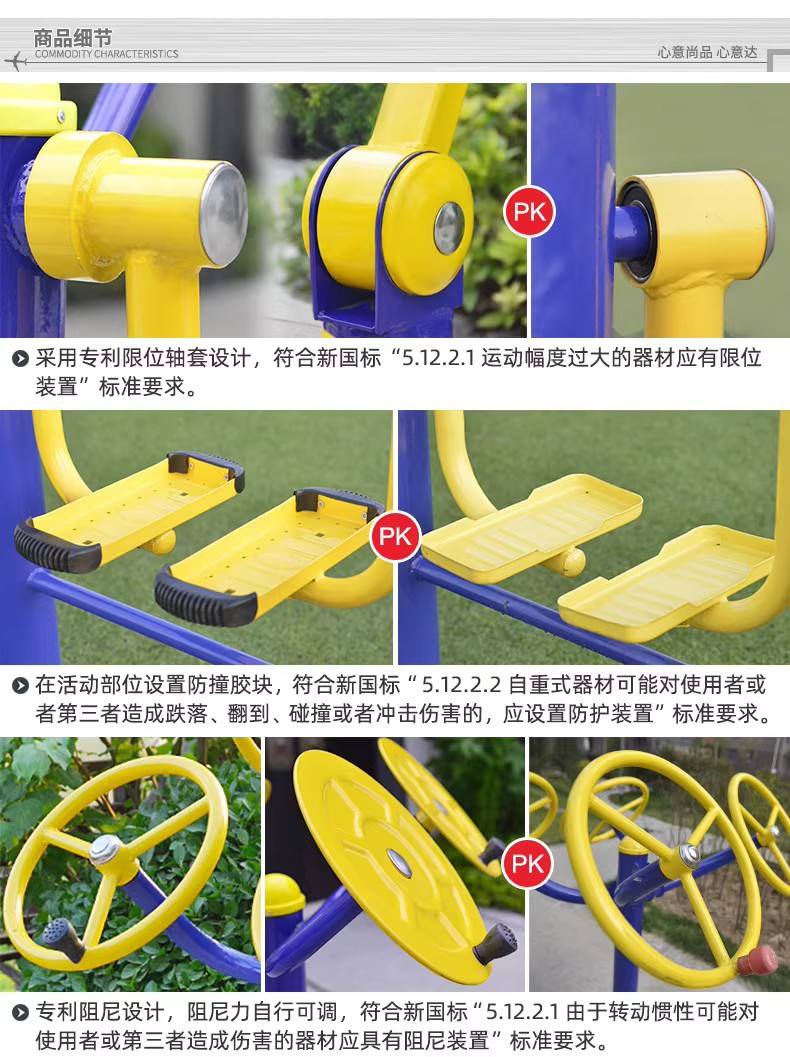 商品细节
COMMODITY CHARACTERISTICS

心意尚品 心意达

PK

采用专利限位轴套设计，符合新国标“5.12.2.1 运动幅度过大的器材应有限位装置”标准要求。

PK

在活动部位设置防撞胶块，符合新国标“5.12.2.2 自重式器材可能对使用者或者第三者造成跌落、翻到、碰撞或者冲击伤害的，应设置防护装置”标准要求。

PK

专利阻尼设计，阻尼力自行可调，符合新国标“5.12.2.1 由于转动惯性可能对使用者或第三者造成伤害的器材应具有阻尼装置”标准要求。