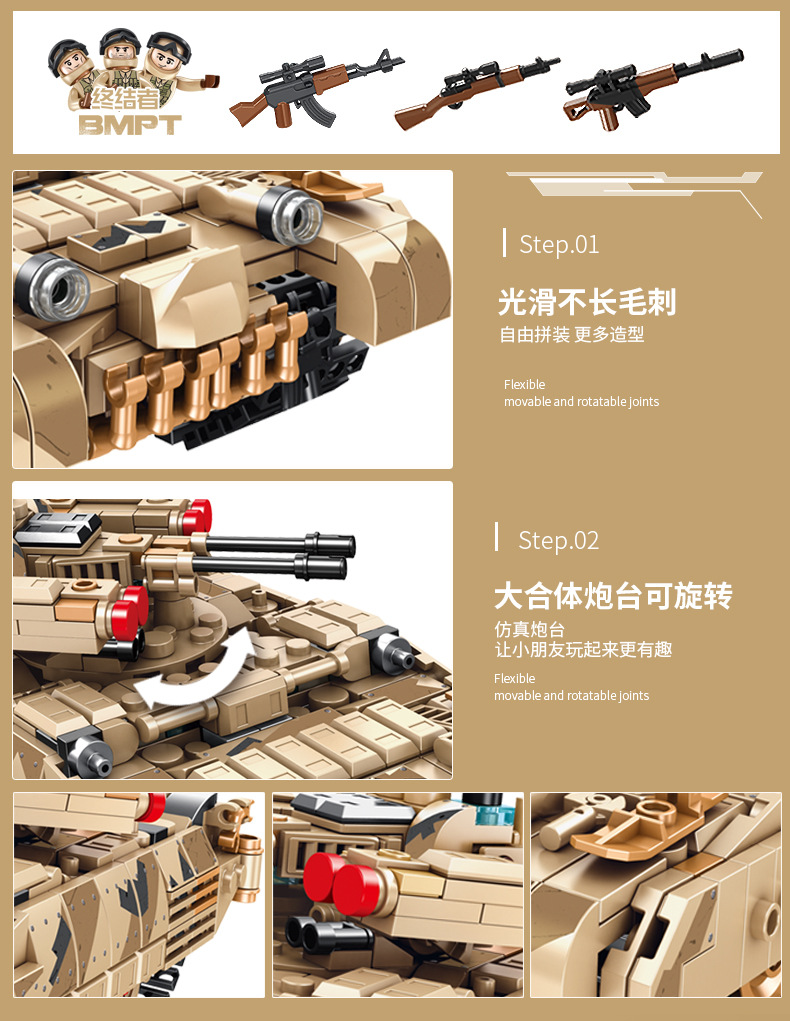 终结者
BMPT

Step.01
光滑不长毛刺
自由拼装 更多造型

Flexible
movable and rotatable joints

Step.02
大合体炮台可旋转
仿真炮台
让小朋友玩起来更有趣

Flexible
movable and rotatable joints