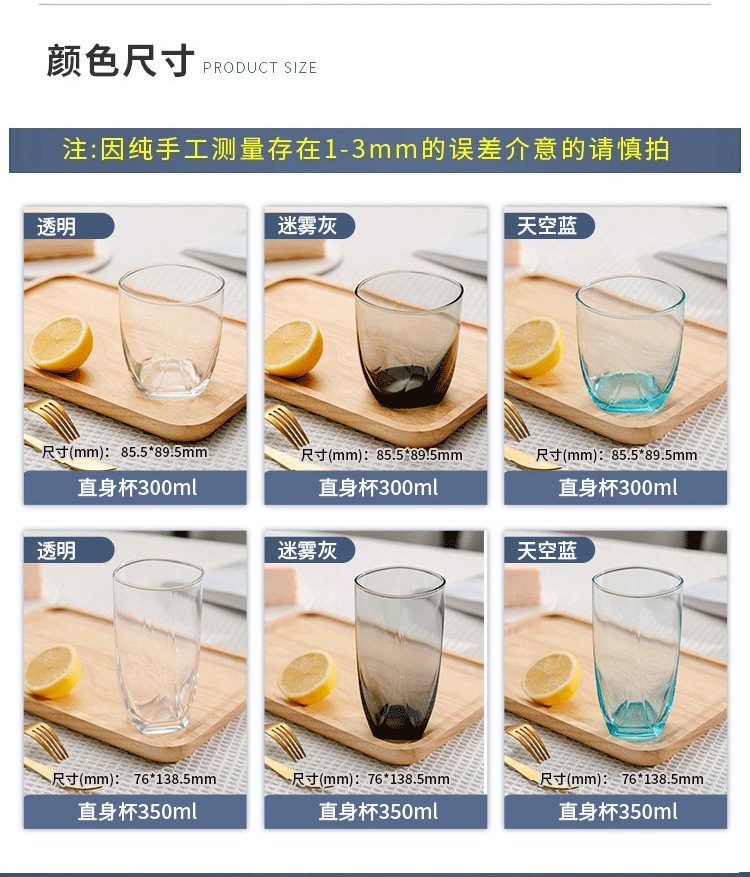 颜色尺寸 PRODUCT SIZE

注:因纯手工测量存在1-3mm的误差介意的请慎拍

透明
尺寸(mm): 85.5*89.5mm
直身杯300ml

迷雾灰
尺寸(mm): 85.5*89.5mm
直身杯300ml

天空蓝
尺寸(mm): 85.5*89.5mm
直身杯300ml

透明
尺寸(mm): 76*138.5mm
直身杯350ml

迷雾灰
尺寸(mm): 76*138.5mm
直身杯350ml

天空蓝
尺寸(mm): 76*138.5mm
直身杯350ml