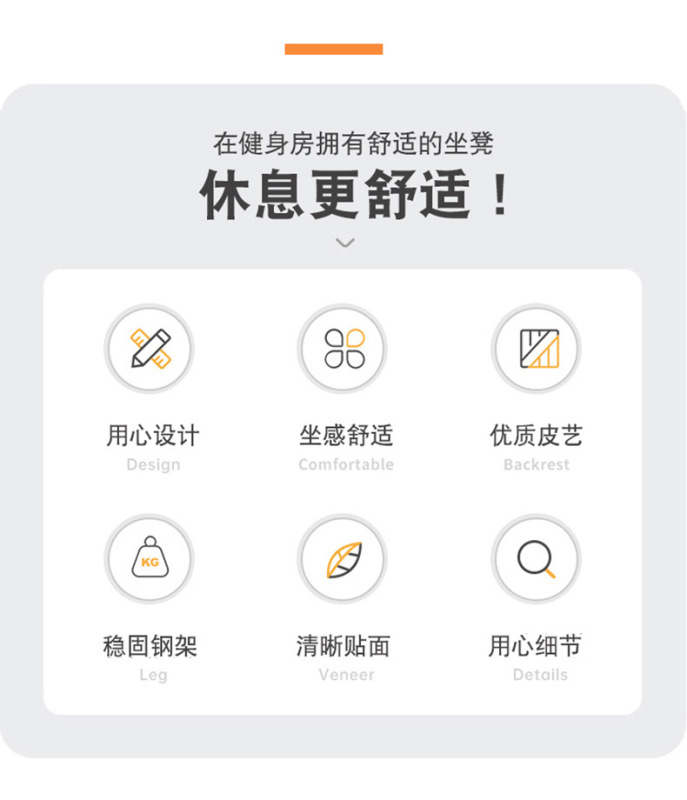 在健身房拥有舒适的坐凳

休息更舒适！

用心设计
Design

坐感舒适
Comfortable

优质皮艺
Backrest

KG

稳固钢架
Leg

清晰贴面
Veneer

用心细节
Details