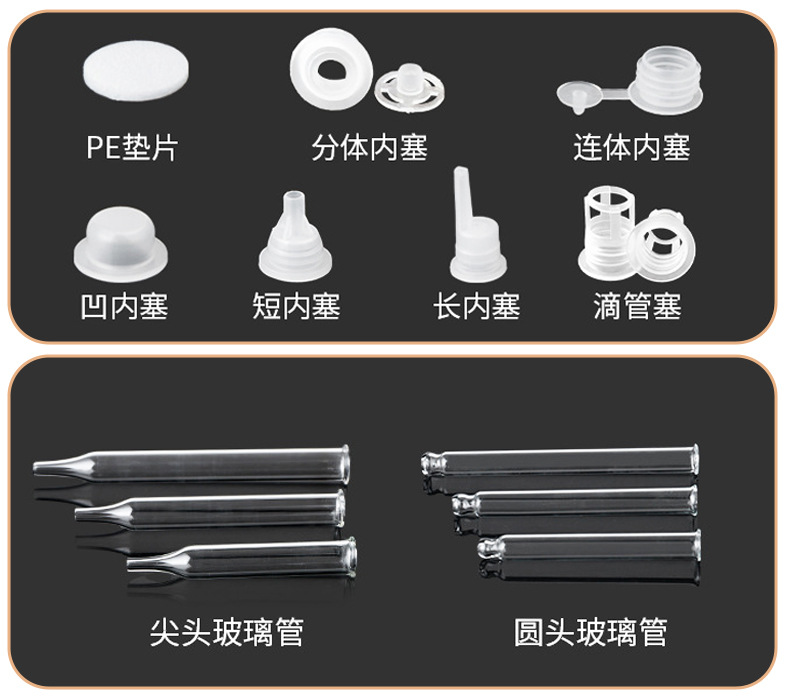 PE垫片
分体内塞
连体内塞
凹内塞
短内塞
长内塞
滴管塞

尖头玻璃管
圆头玻璃管