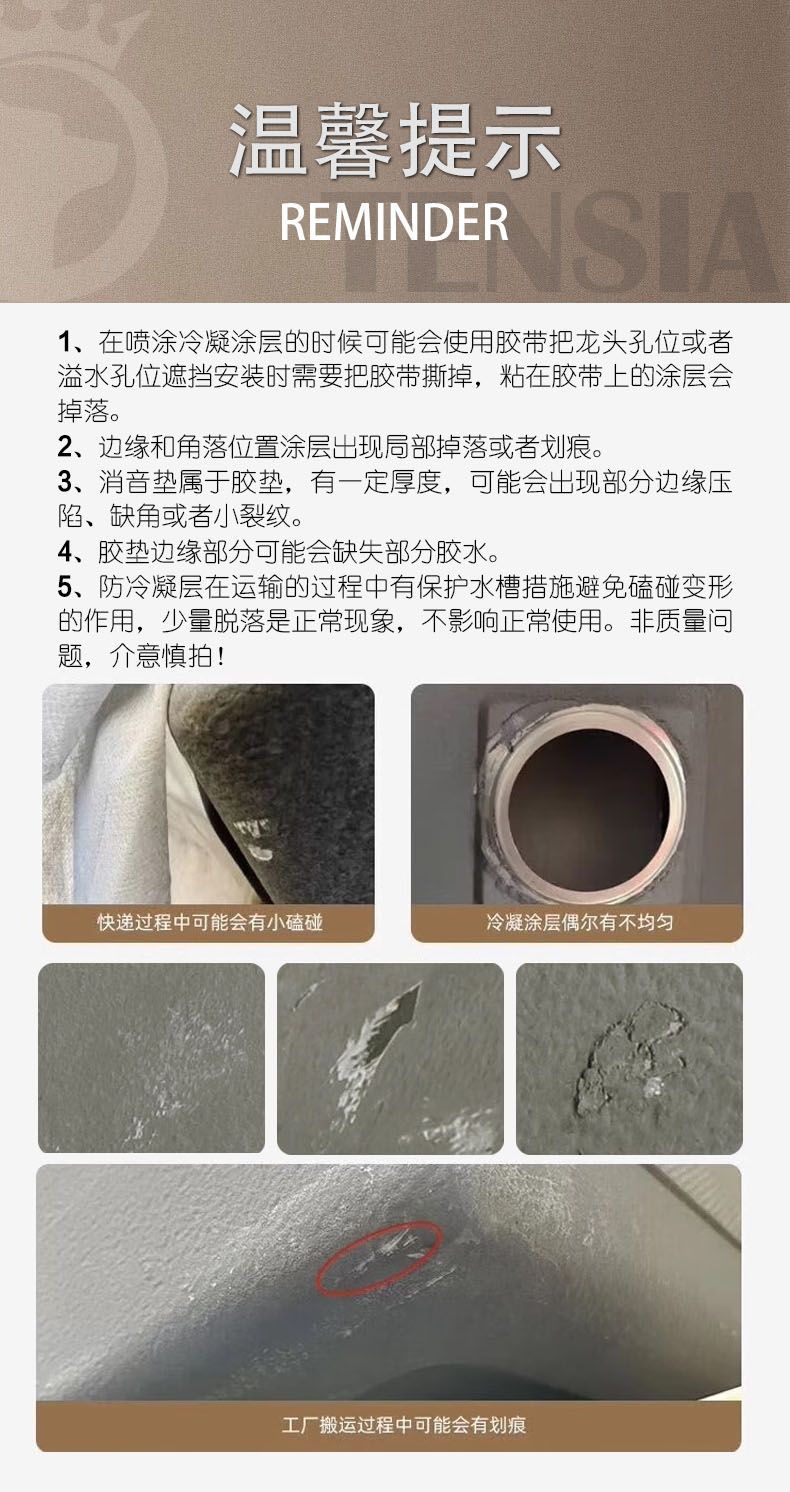 温馨提示
REMINDER
TENSIA

1、在喷涂冷凝涂层的时候可能会使用胶带把龙头孔位或者溢水孔位遮挡安装时需要把胶带撕掉，粘在胶带上的涂层会掉落。
2、边缘和角落位置涂层出现局部掉落或者划痕。
3、消音垫属于胶垫，有一定厚度，可能会出现部分边缘压陷、缺角或者小裂纹。
4、胶垫边缘部分可能会缺失部分胶水。
5、防冷凝层在运输的过程中有保护水槽措施避免磕碰变形的作用，少量脱落是正常现象，不影响正常使用。非质量问题，介意慎拍！

快递过程中可能会有小磕碰

冷凝涂层偶尔有不均匀

工厂搬运过程中可能会有划痕