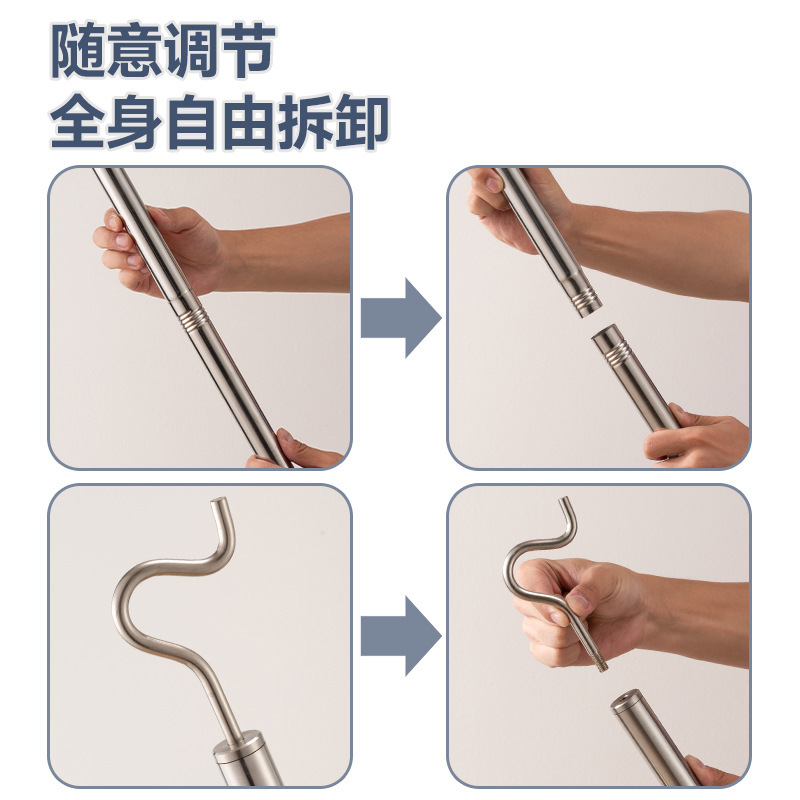 随意调节
全身自由拆卸